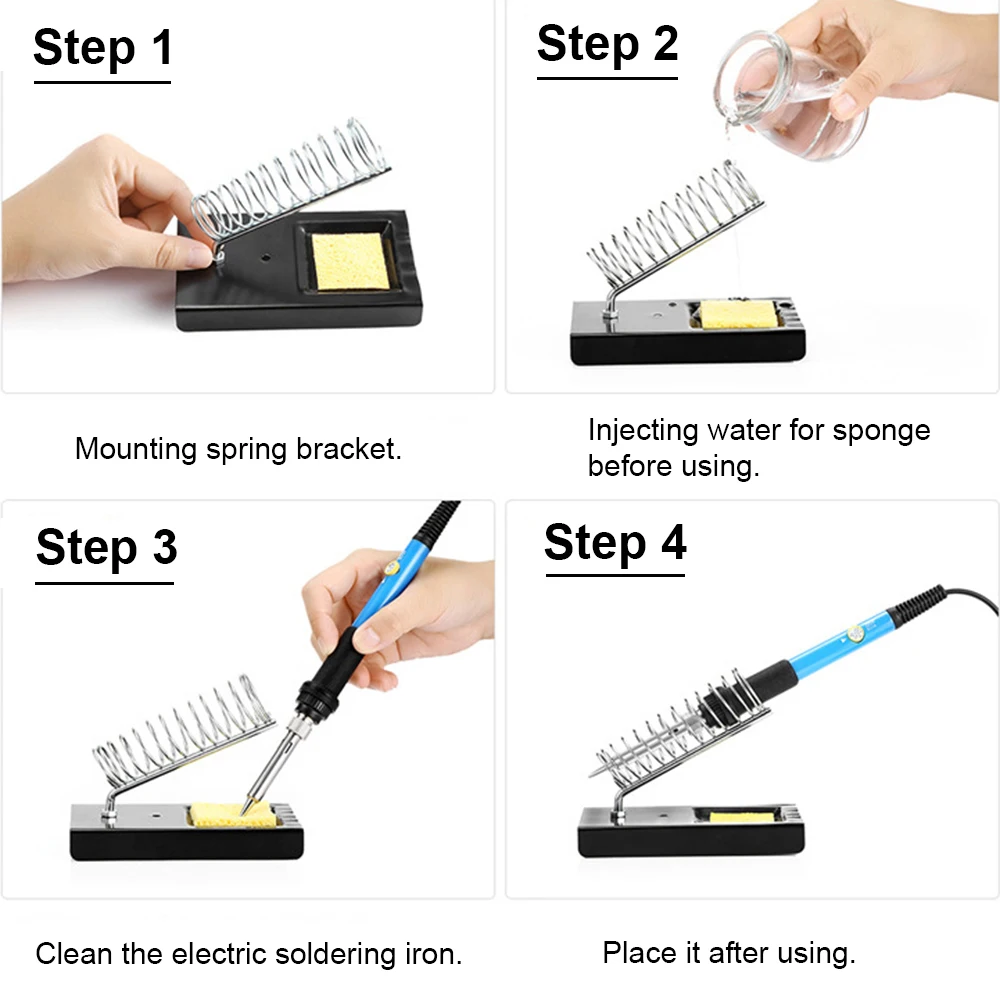 Step 1

Mounting spring bracket.

Step 2

Injecting water for sponge before using.

Step 3

Clean the electric soldering iron.

Step 4

Place it after using.