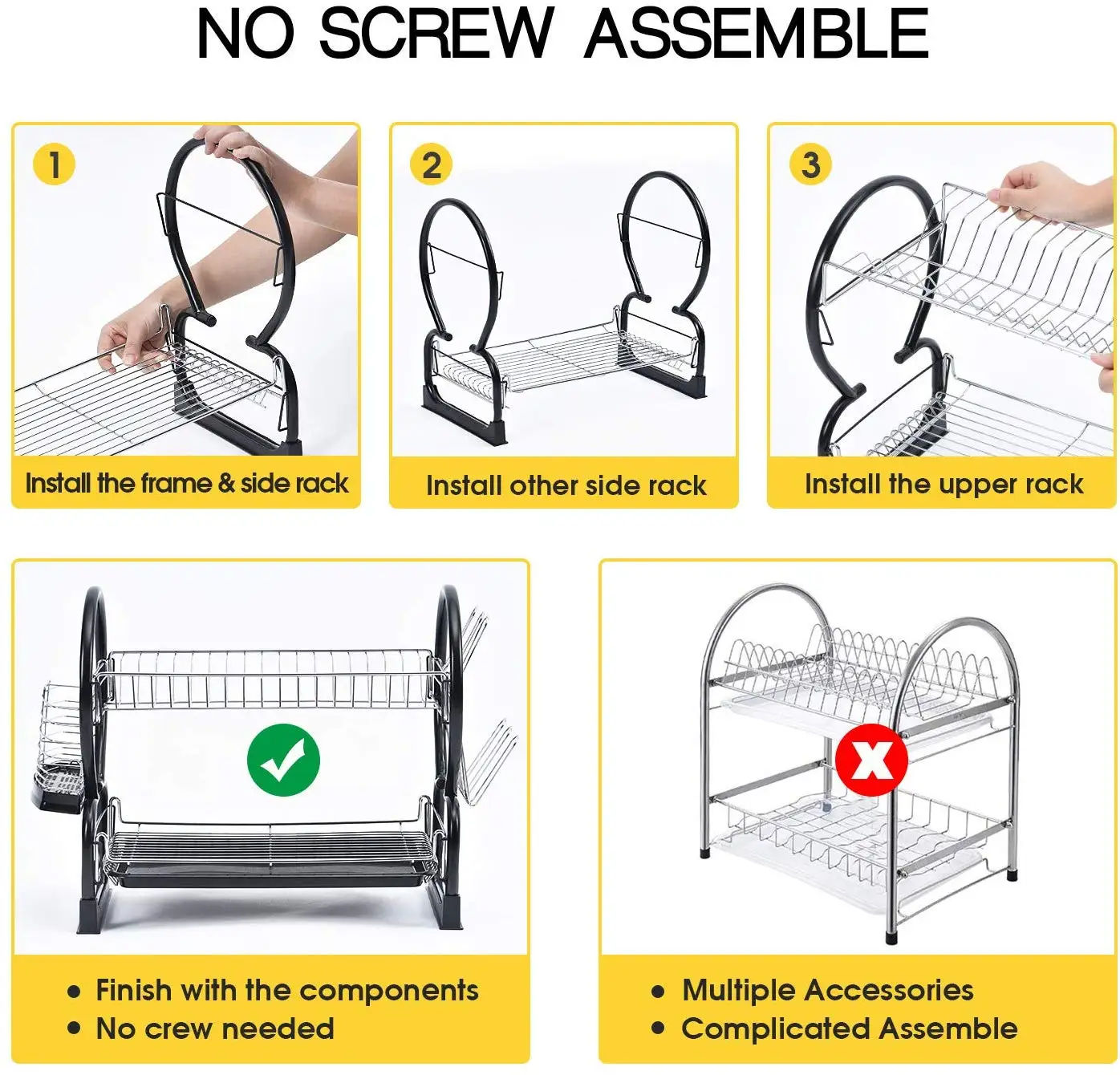 NO SCREW ASSEMBLE

1
Install the frame & side rack

2
Install other side rack

3
Install the upper rack

• Finish with the components
• No crew needed

• Multiple Accessories
• Complicated Assemble