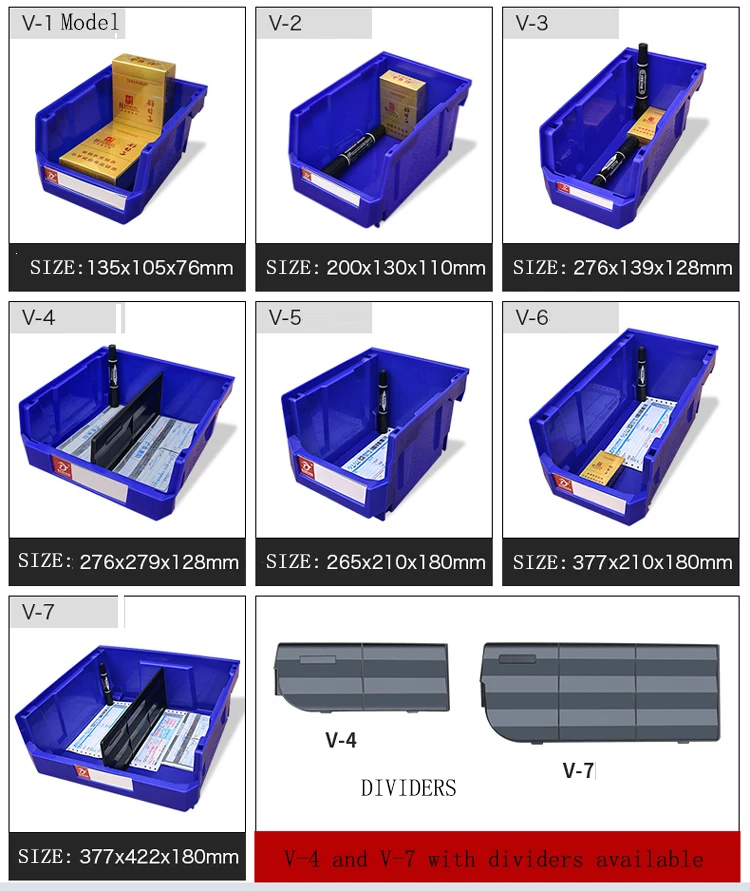 V-1 Model

SIZE: 135x105x76mm

V-2

SIZE: 200x130x110mm

V-3

SIZE: 276x139x128mm

V-4

SIZE: 276x279x128mm

V-5

SIZE: 265x210x180mm

V-6

SIZE: 377x210x180mm

V-7

SIZE: 377x422x180mm

V-4

V-7

DIVIDERS

V-4 and V-7 with dividers available