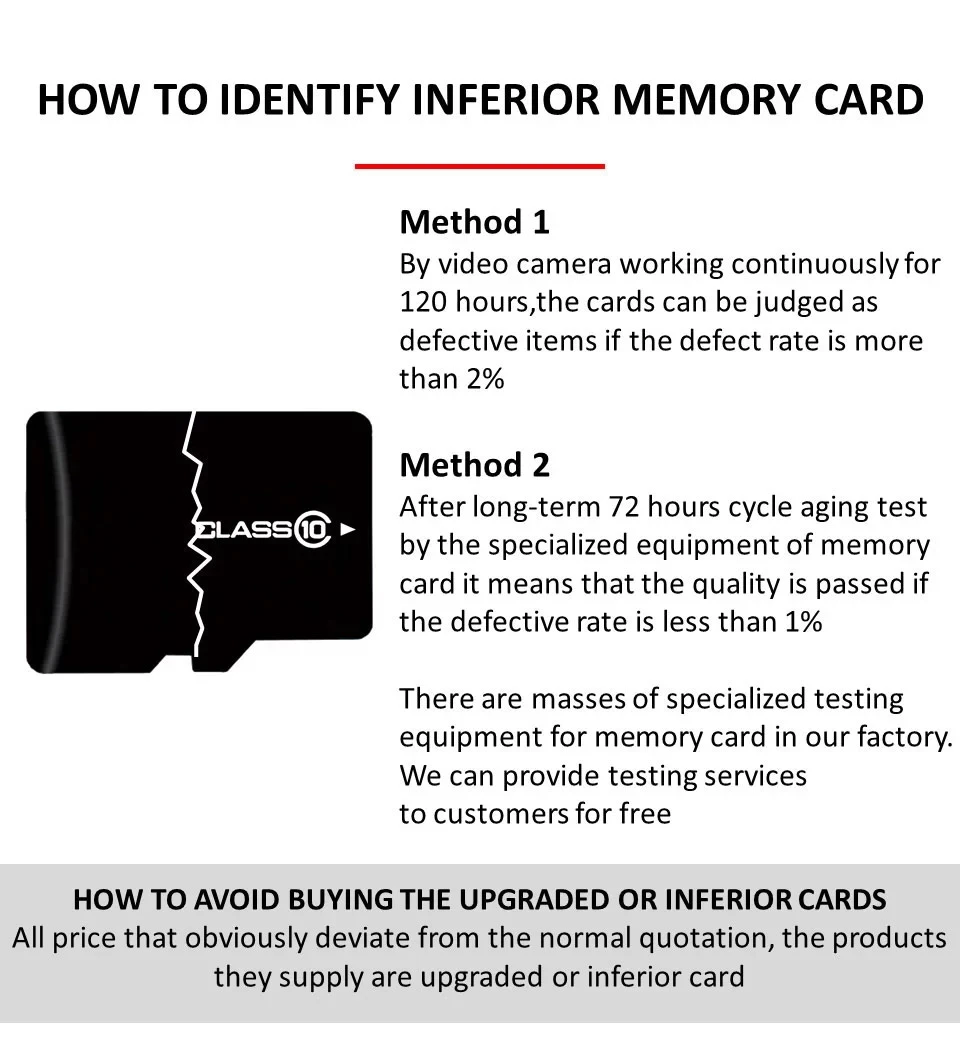 HOW TO IDENTIFY INFERIOR MEMORY CARD

CLASS 10

Method 1
By video camera working continuously for 120 hours,the cards can be judged as defective items if the defect rate is more than 2%

Method 2
After long-term 72 hours cycle aging test by the specialized equipment of memory card it means that the quality is passed if the defective rate is less than 1%

There are masses of specialized testing equipment for memory card in our factory. We can provide testing services to customers for free

HOW TO AVOID BUYING THE UPGRADED OR INFERIOR CARDS
All price that obviously deviate from the normal quotation, the products they supply are upgraded or inferior card