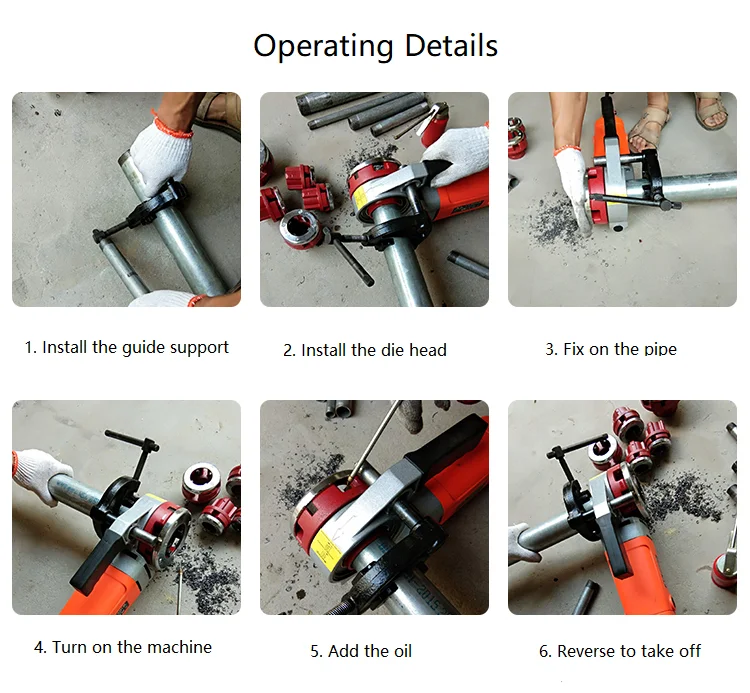 Operating Details

1. Install the guide support

2. Install the die head

3. Fix on the pipe

4. Turn on the machine

5. Add the oil

6. Reverse to take off