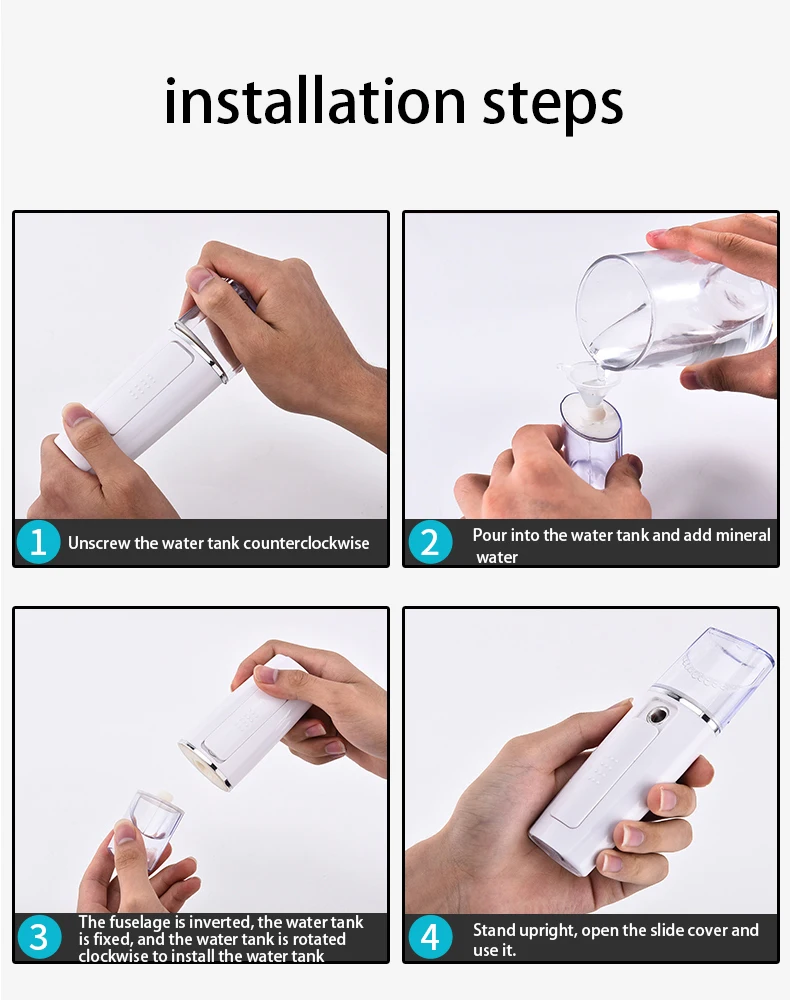 installation steps

1 Unscrew the water tank counterclockwise

2 Pour into the water tank and add mineral water

3 The fuselage is inverted, the water tank is fixed, and the water tank is rotated clockwise to install the water tank

4 Stand upright, open the slide cover and use it.