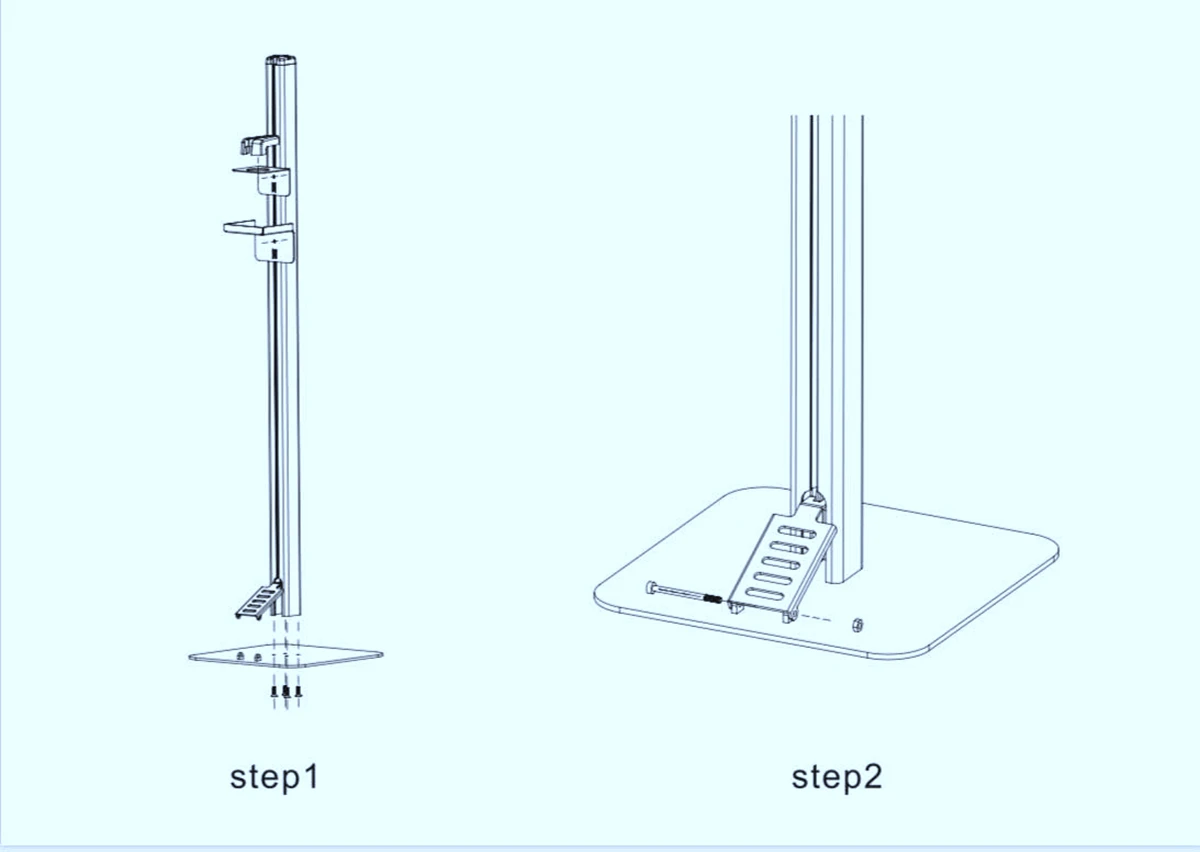 step1

step2