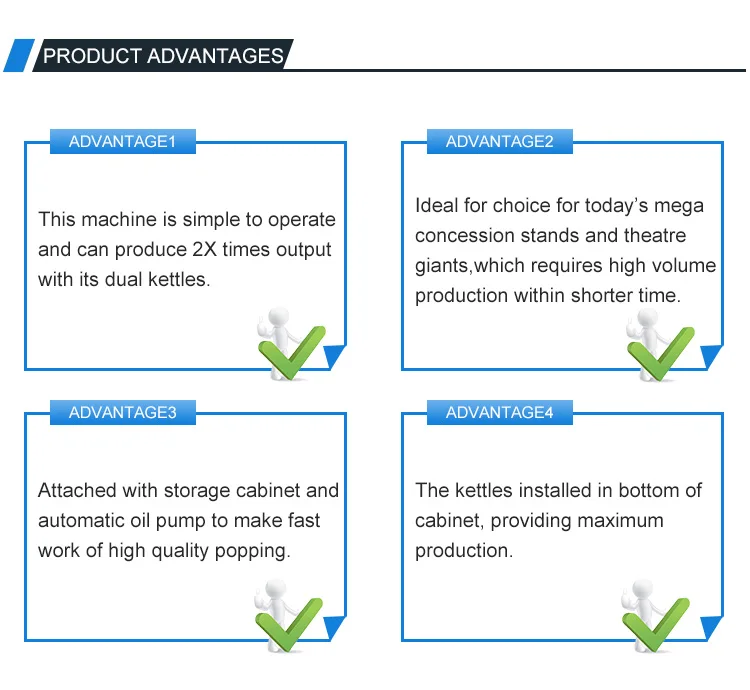 PRODUCT ADVANTAGES

ADVANTAGE1

This machine is simple to operate and can produce 2X times output with its dual kettles.

ADVANTAGE2

Ideal for choice for today's mega concession stands and theatre giants,which requires high volume production within shorter time.

ADVANTAGE3

Attached with storage cabinet and automatic oil pump to make fast work of high quality popping.

ADVANTAGE4

The kettles installed in bottom of cabinet, providing maximum production.