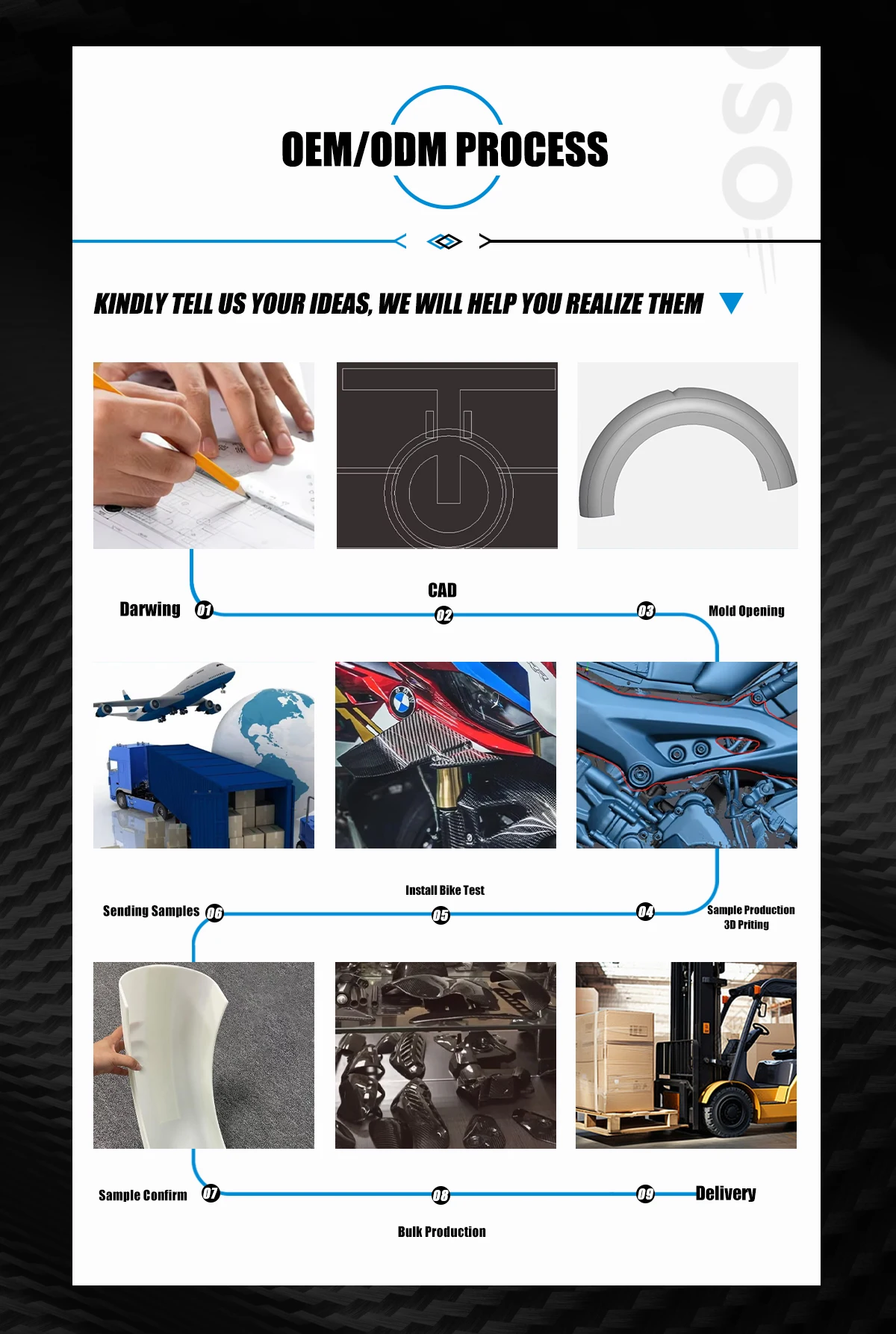 OEM/ODM PROCESS

KINDLY TELL US YOUR IDEAS, WE WILL HELP YOU REALIZE THEM

Darwing 01

CAD 02

03 Mold Opening

Sending Samples 06

Install Bike Test 05

04 Sample Production 3D Priting

Sample Confirm 07

08 Bulk Production

09 Delivery