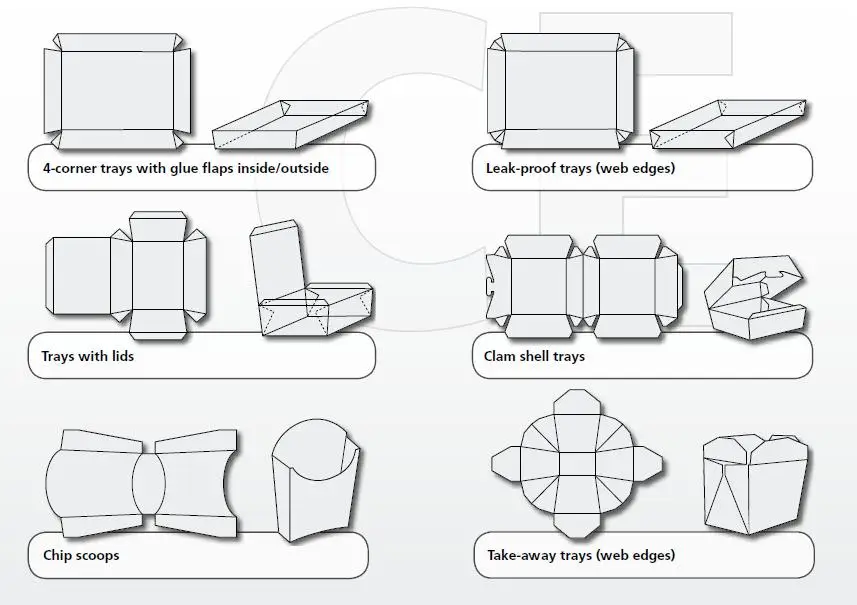 4-corner trays with glue flaps inside/outside

Leak-proof trays (web edges)

Trays with lids

Clam shell trays

Chip scoops

Take-away trays (web edges)