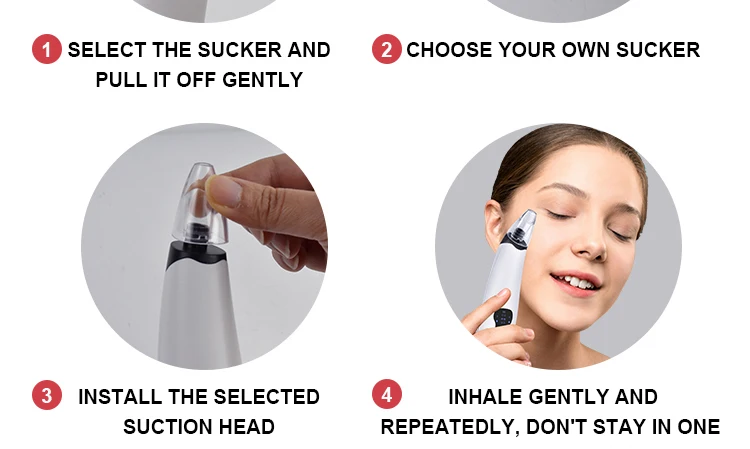 1 SELECT THE SUCKER AND PULL IT OFF GENTLY

2 CHOOSE YOUR OWN SUCKER

3 INSTALL THE SELECTED SUCTION HEAD

4 INHALE GENTLY AND REPEATEDLY, DON'T STAY IN ONE