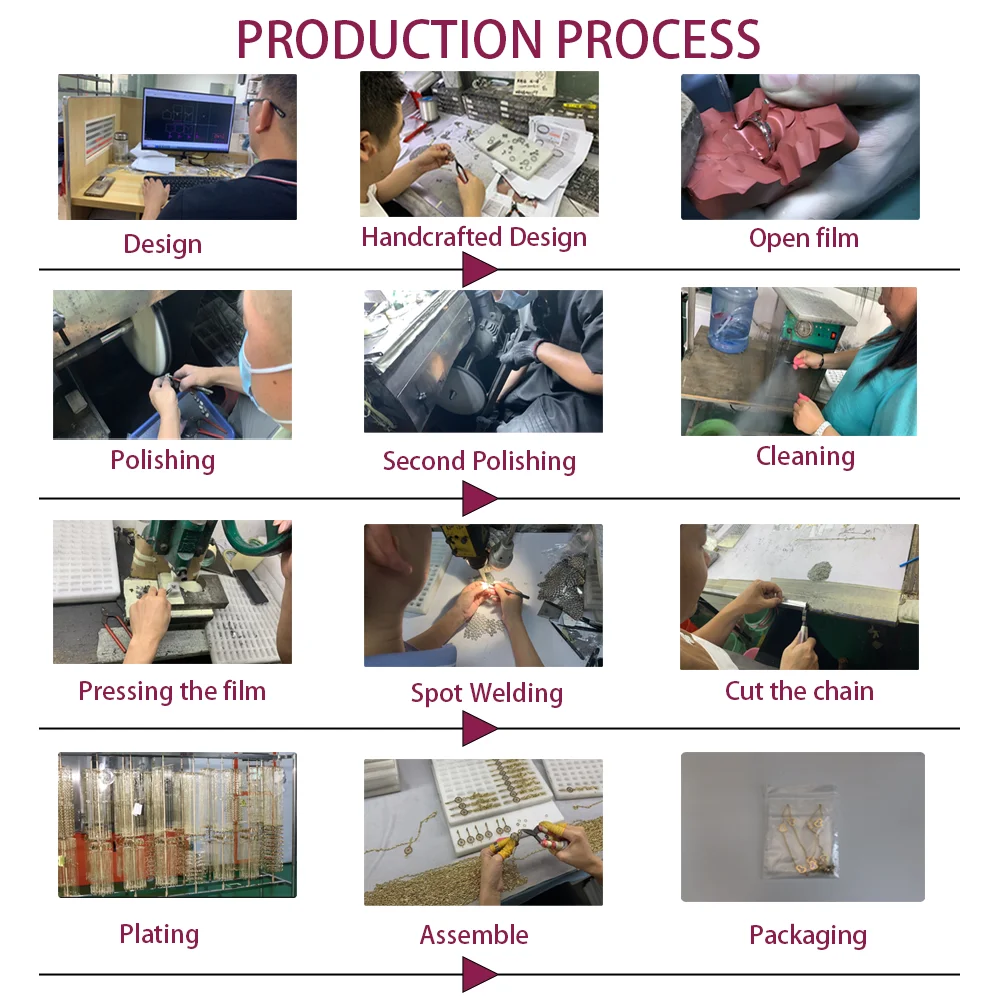 PRODUCTION PROCESS

Design

Handcrafted Design

Open film

Polishing

Second Polishing

Cleaning

Pressing the film

Spot Welding

Cut the chain

Plating

Assemble

Packaging