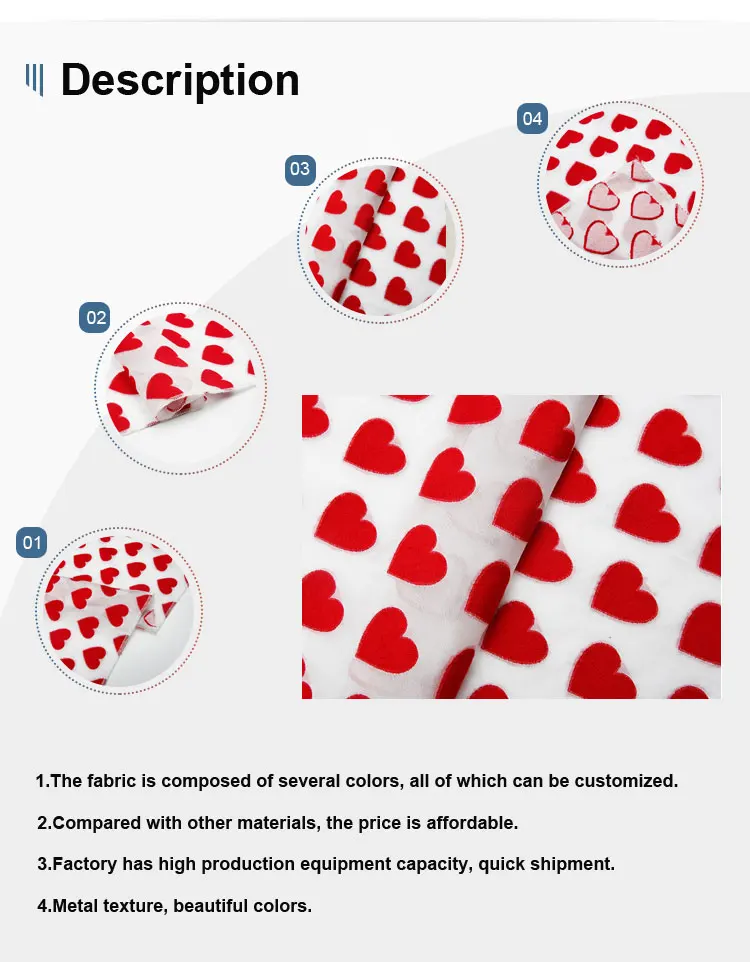 Description

04

03

02

01

1.The fabric is composed of several colors, all of which can be customized.

2.Compared with other materials, the price is affordable.

3.Factory has high production equipment capacity, quick shipment.

4.Metal texture, beautiful colors.