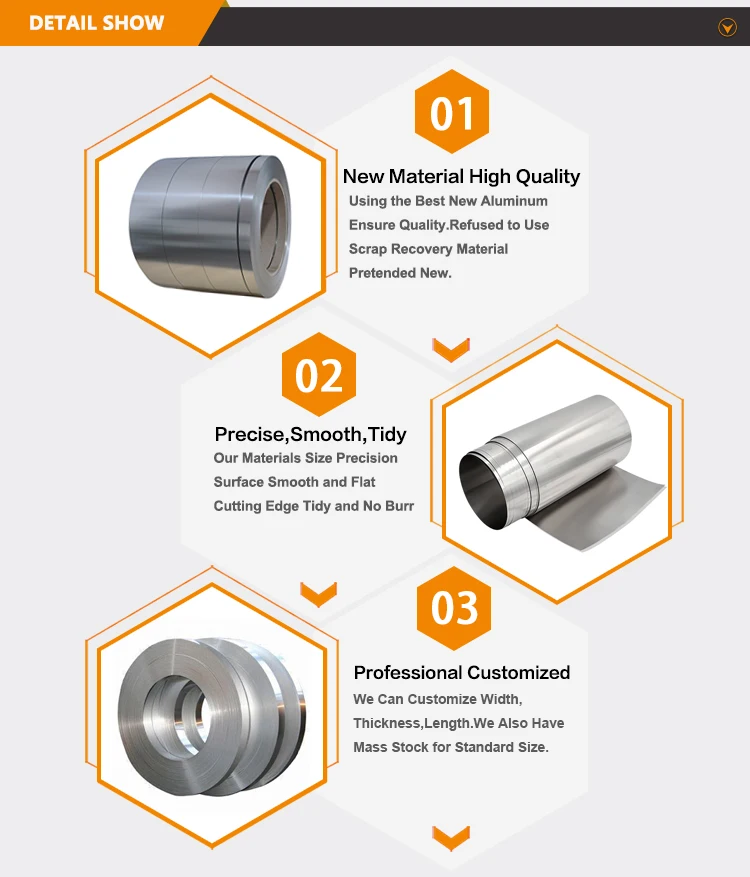 DETAIL SHOW

01

New Material High Quality

Using the Best New Aluminum Ensure Quality.Refused to Use Scrap Recovery Material Pretended New.

02

Precise,Smooth,Tidy

Our Materials Size Precision Surface Smooth and Flat Cutting Edge Tidy and No Burr

03

Professional Customized

We Can Customize Width, Thickness,Length.We Also Have Mass Stock for Standard Size.