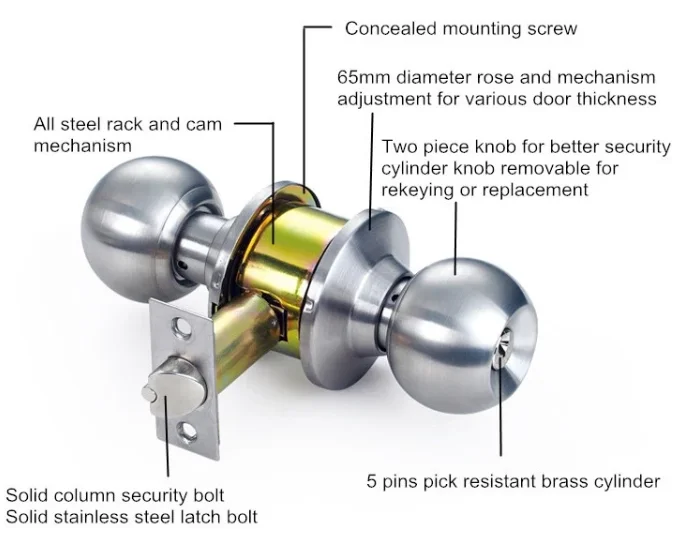 Concealed mounting screw

65mm diameter rose and mechanism adjustment for various door thickness

All steel rack and cam mechanism

Two piece knob for better security cylinder knob removable for rekeying or replacement

5 pins pick resistant brass cylinder

Solid column security bolt
Solid stainless steel latch bolt