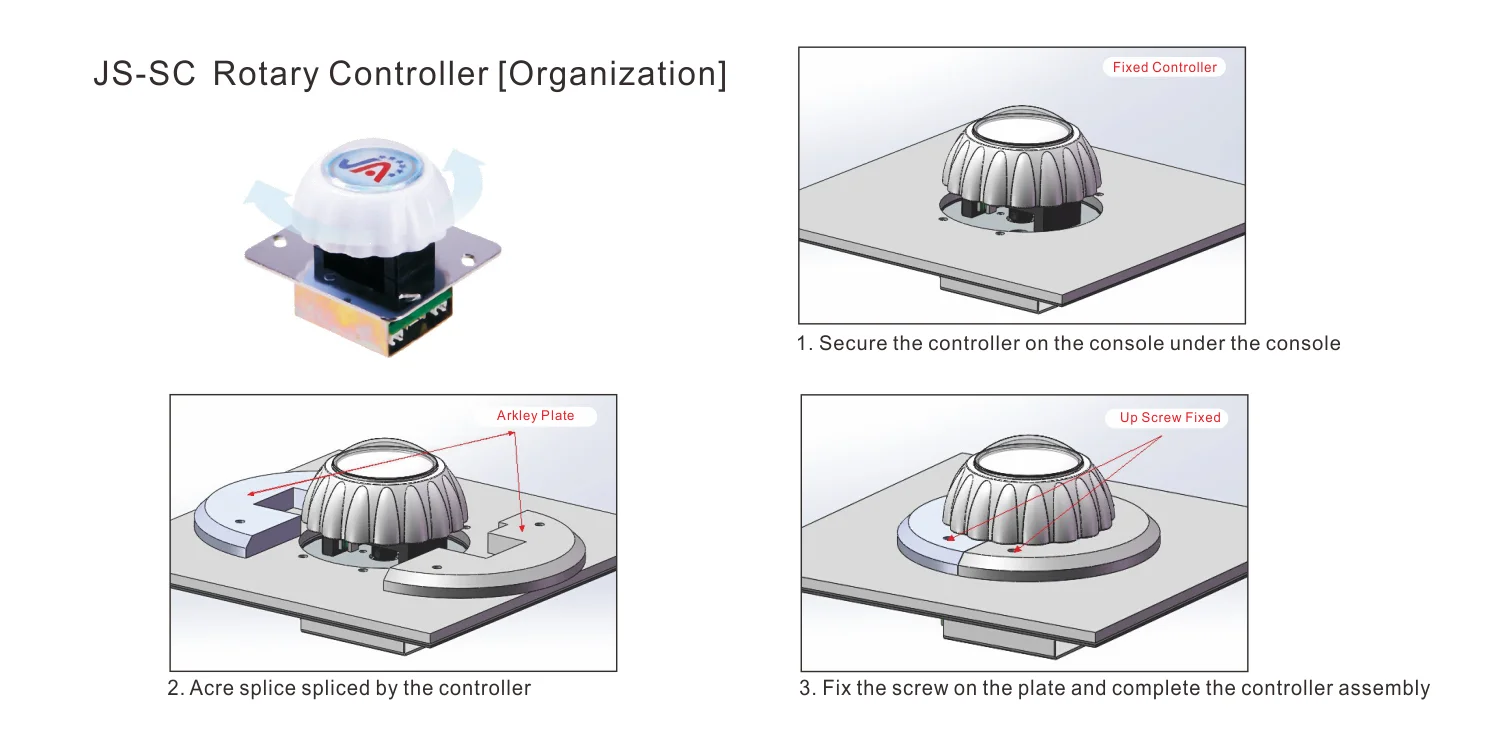 JS-SC Rotary Controller [Organization]

Fixed Controller

1. Secure the controller on the console under the console

Arkley Plate

2. Acre splice spliced by the controller

Up Screw Fixed

3. Fix the screw on the plate and complete the controller assembly