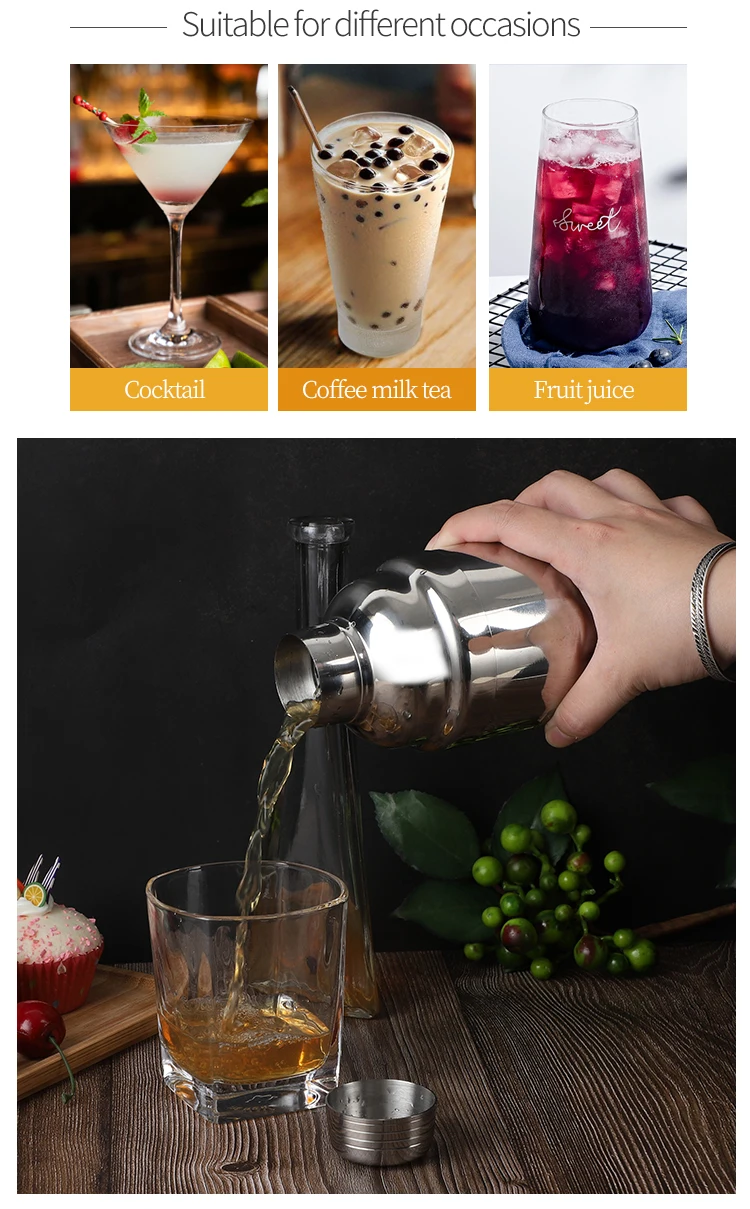 Suitable for different occasions

Cocktail

Coffee milk tea

Sweet

Fruit juice