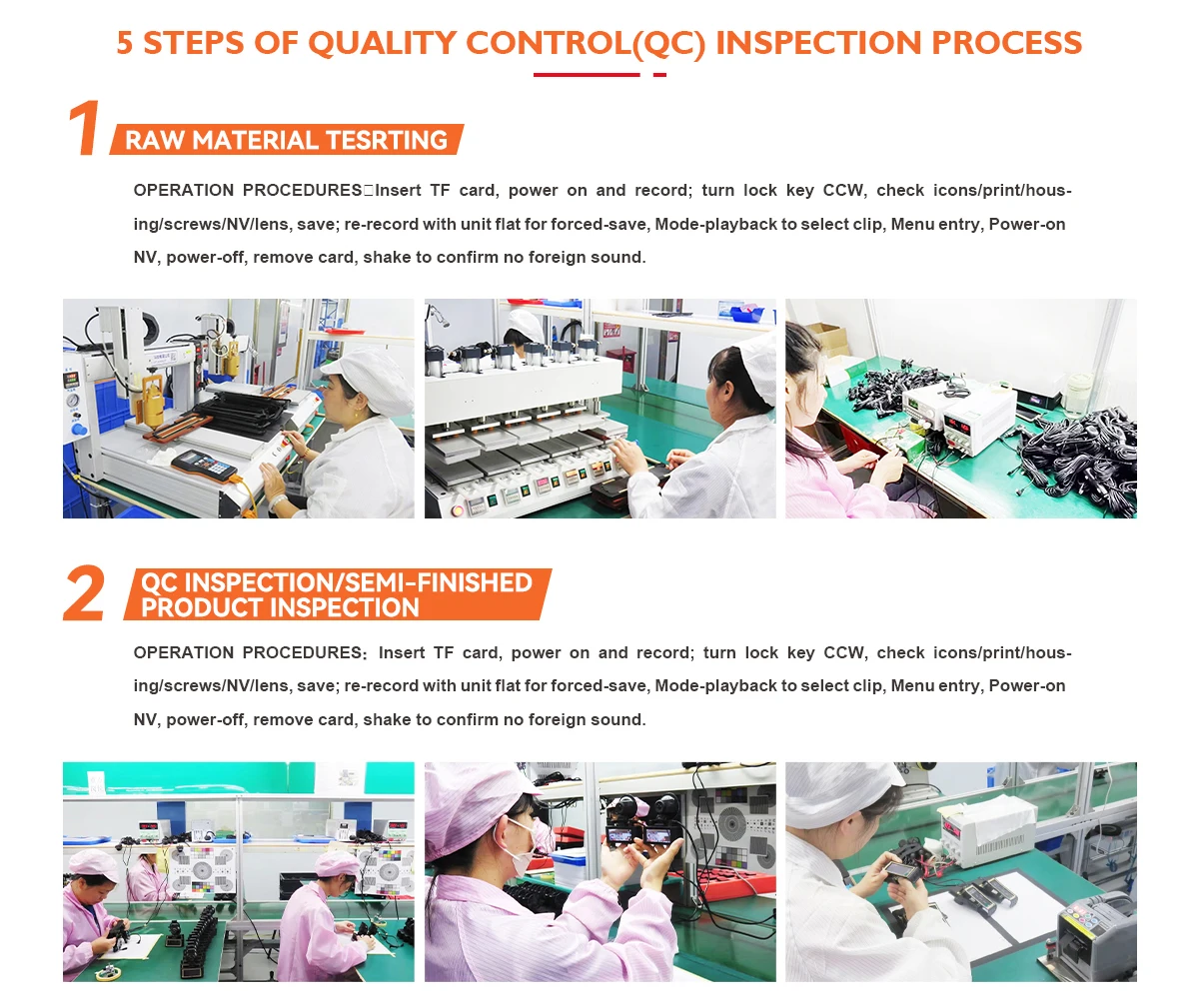 5 STEPS OF QUALITY CONTROL(QC) INSPECTION PROCESS

1 RAW MATERIAL TESRTING

OPERATION PROCEDURES□Insert TF card, power on and record; turn lock key CCW, check icons/print/housing/screws/NV/lens, save; re-record with unit flat for forced-save, Mode-playback to select clip, Menu entry, Power-on NV, power-off, remove card, shake to confirm no foreign sound.

2 QC INSPECTION/SEMI-FINISHED PRODUCT INSPECTION

OPERATION PROCEDURES: Insert TF card, power on and record; turn lock key CCW, check icons/print/housing/screws/NV/lens, save; re-record with unit flat for forced-save, Mode-playback to select clip, Menu entry, Power-on NV, power-off, remove card, shake to confirm no foreign sound.