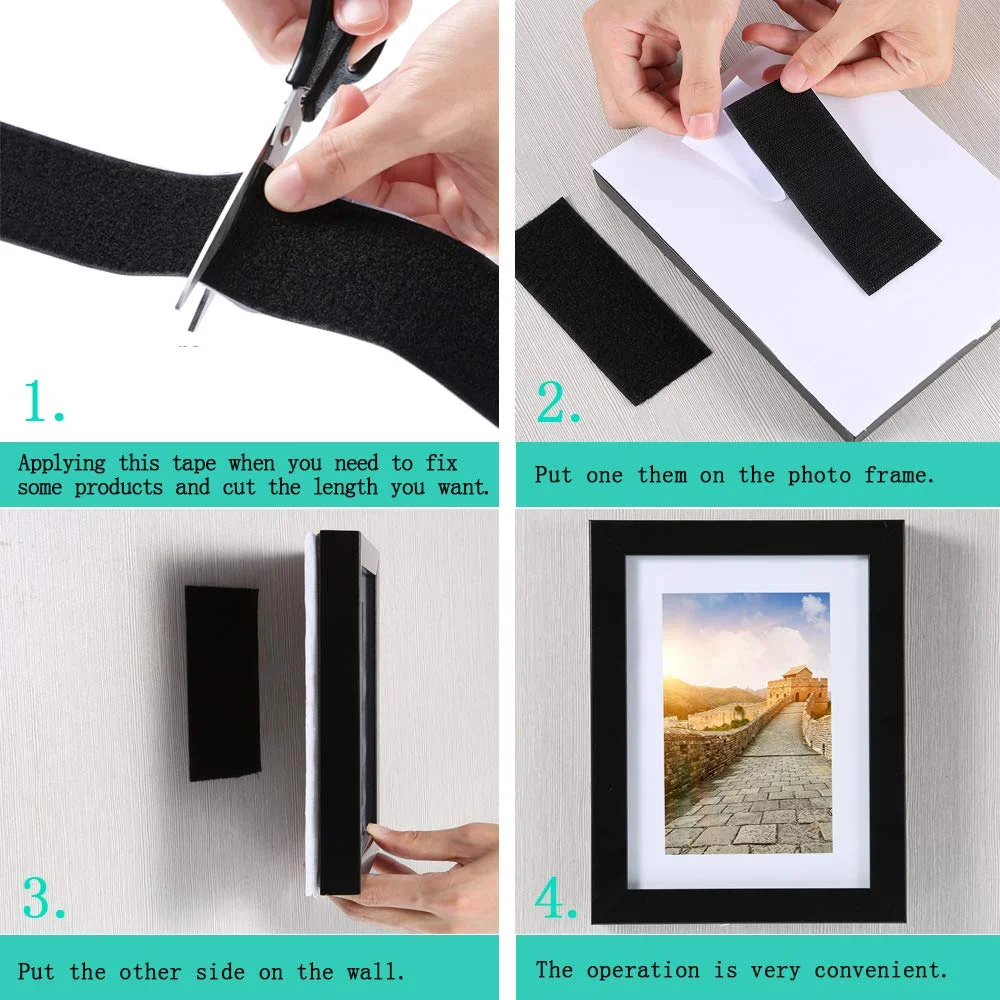 1.

Applying this tape when you need to fix some products and cut the length you want.

2.

Put one them on the photo frame.

3.

Put the other side on the wall.

4.

The operation is very convenient.