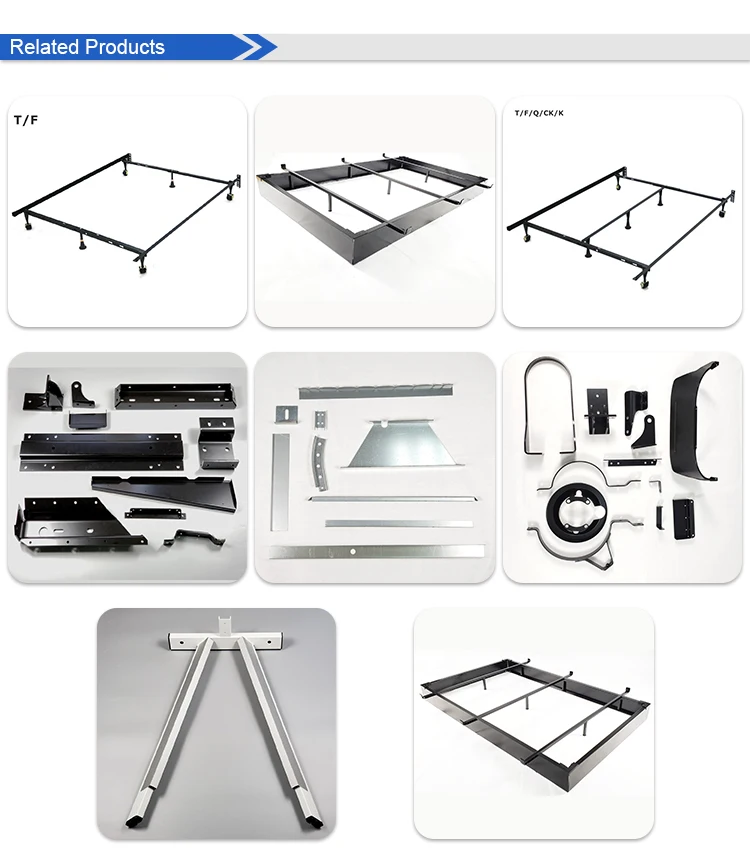 Related Products

T/F

T/F/Q/CK/K