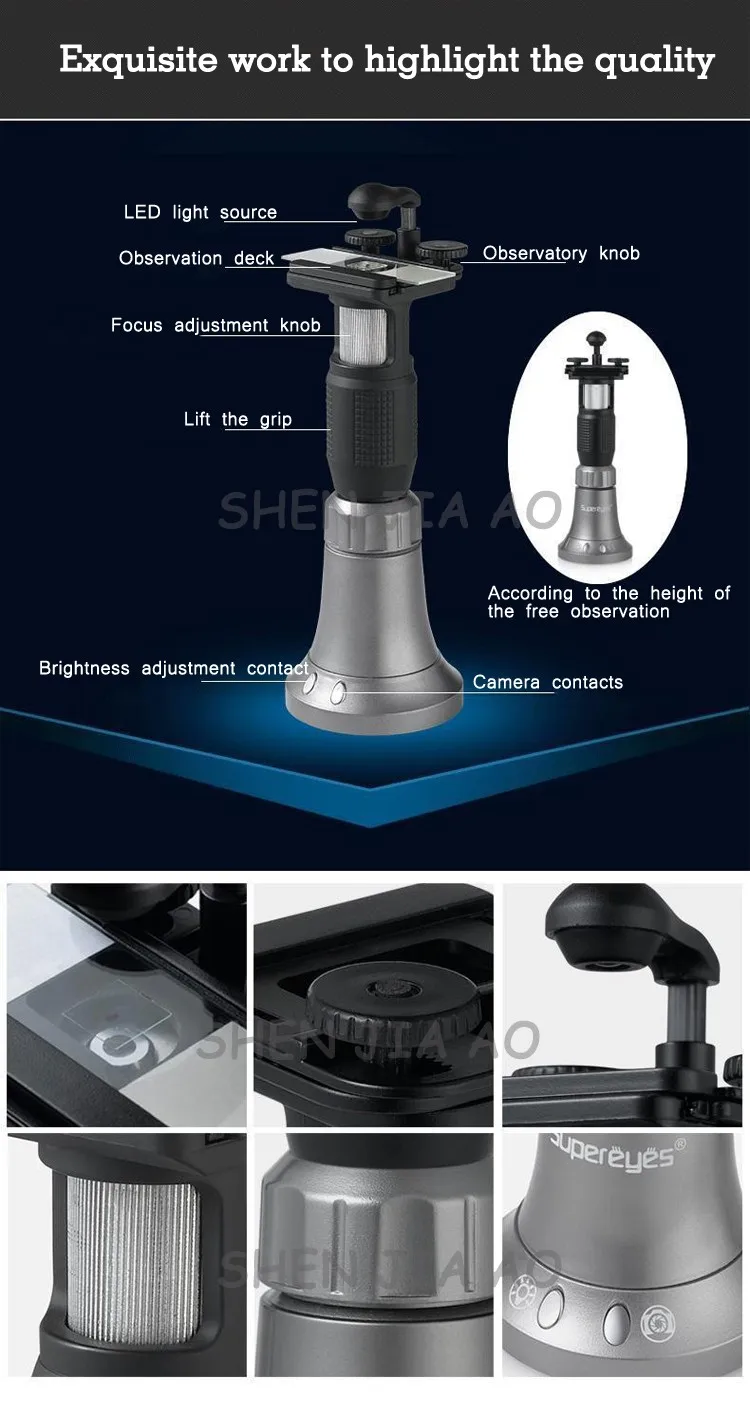 Exquisite work to highlight the quality

LED light source

Observation deck

Observatory knob

Focus adjustment knob

Lift the grip

SHEN JIA AO

Supereyes

According to the height of the free observation

Brightness adjustment contact

Camera contacts

SHEN JIA AO

Supereyes®

SHEN JIA AO