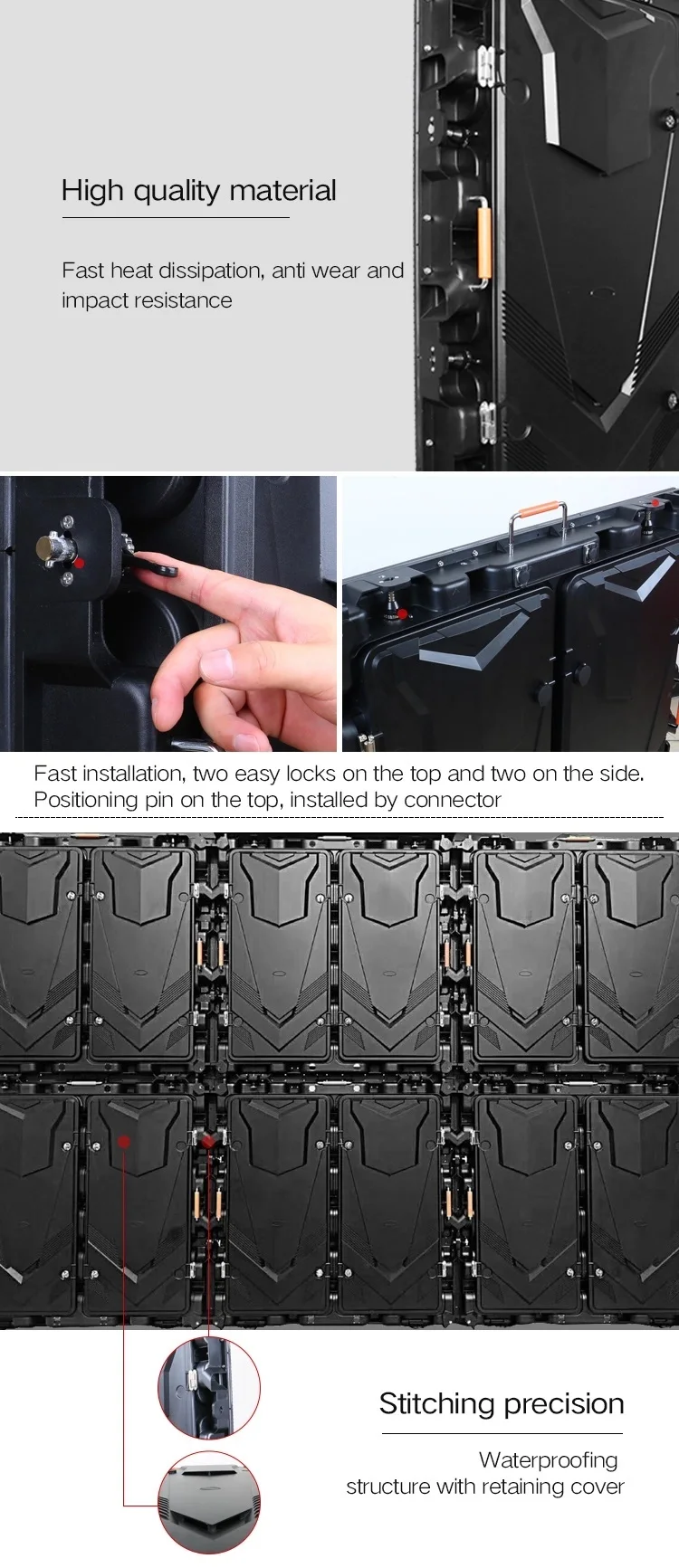 High quality material

Fast heat dissipation, anti wear and impact resistance

Fast installation, two easy locks on the top and two on the side.
Positioning pin on the top, installed by connector

Stitching precision

Waterproofing
structure with retaining cover