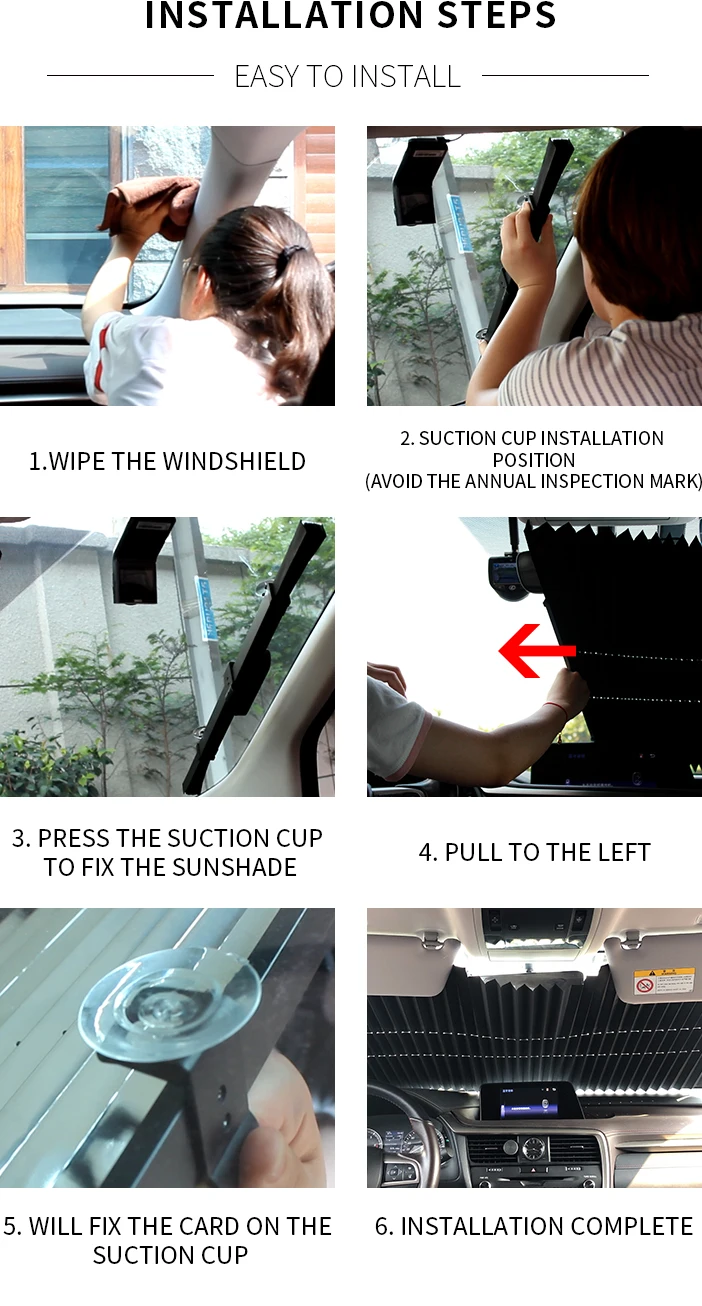 INSTALLATION STEPS

EASY TO INSTALL

1.WIPE THE WINDSHIELD

2. SUCTION CUP INSTALLATION POSITION (AVOID THE ANNUAL INSPECTION MARK)

3. PRESS THE SUCTION CUP TO FIX THE SUNSHADE

4. PULL TO THE LEFT

5. WILL FIX THE CARD ON THE SUCTION CUP

6. INSTALLATION COMPLETE