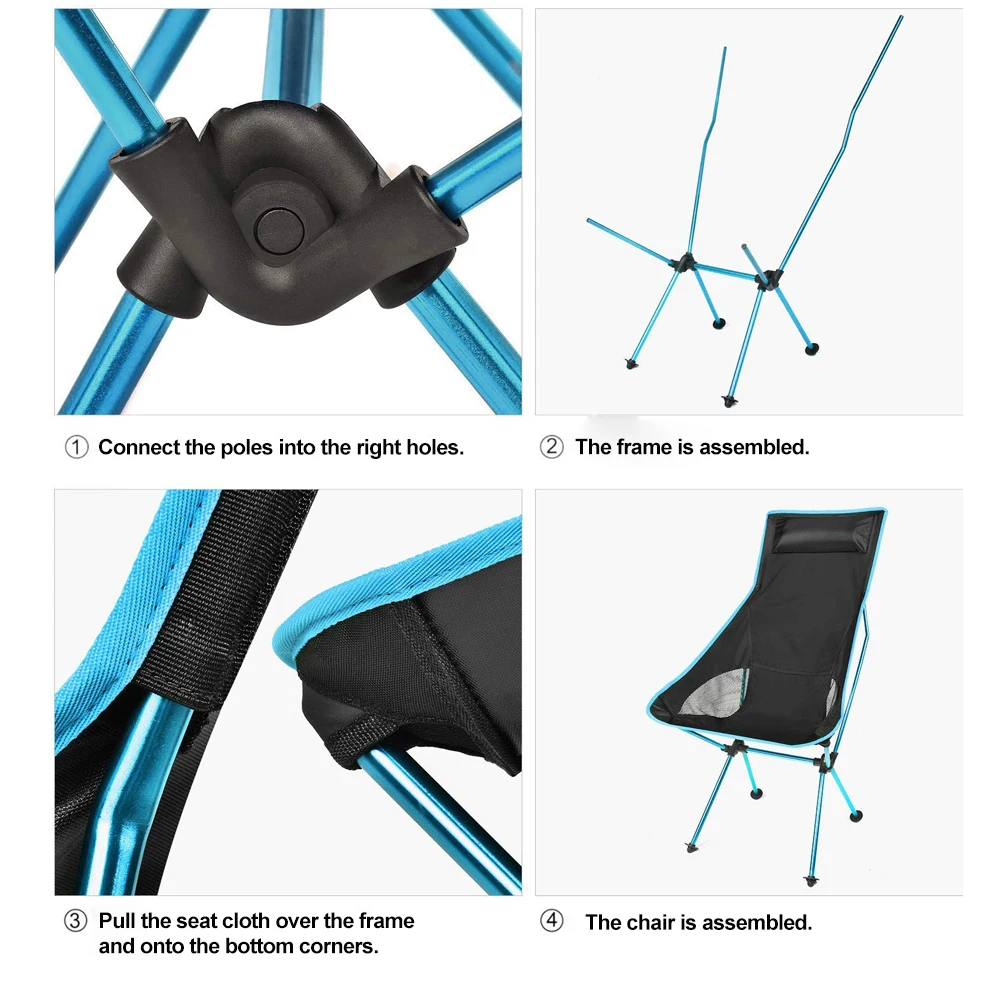 ① Connect the poles into the right holes.

② The frame is assembled.

③ Pull the seat cloth over the frame and onto the bottom corners.

④ The chair is assembled.