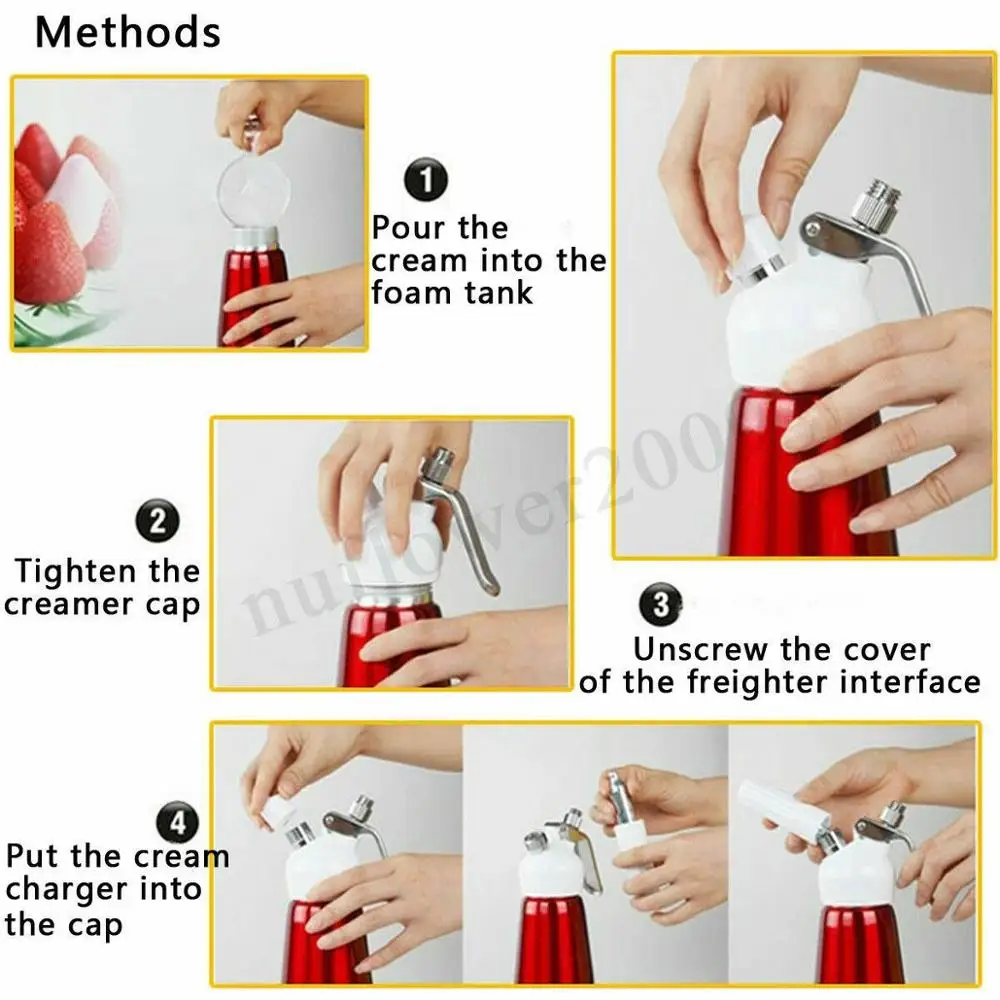 Methods

1
Pour the cream into the foam tank

2
Tighten the creamer cap

3
Unscrew the cover of the freighter interface

4
Put the cream charger into the cap

nuflower200