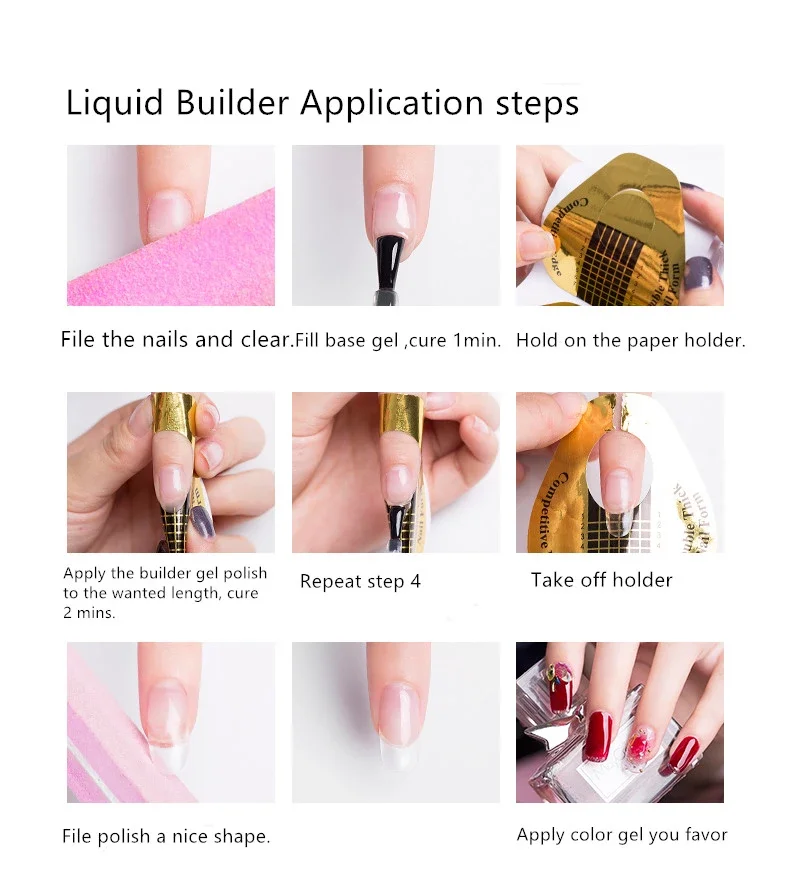 Liquid Builder Application steps

File the nails and clear.

Fill base gel ,cure 1min.

Hold on the paper holder.

Apply the builder gel polish to the wanted length, cure 2 mins.

Repeat step 4

Take off holder

File polish a nice shape.

Apply color gel you favor