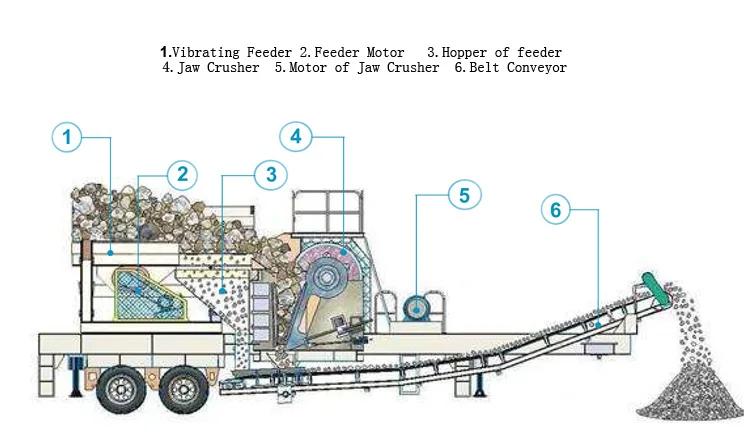 1.Vibrating Feeder 2.Feeder Motor 3.Hopper of feeder
4.Jaw Crusher 5.Motor of Jaw Crusher 6.Belt Conveyor

1
2
3
4
5
6