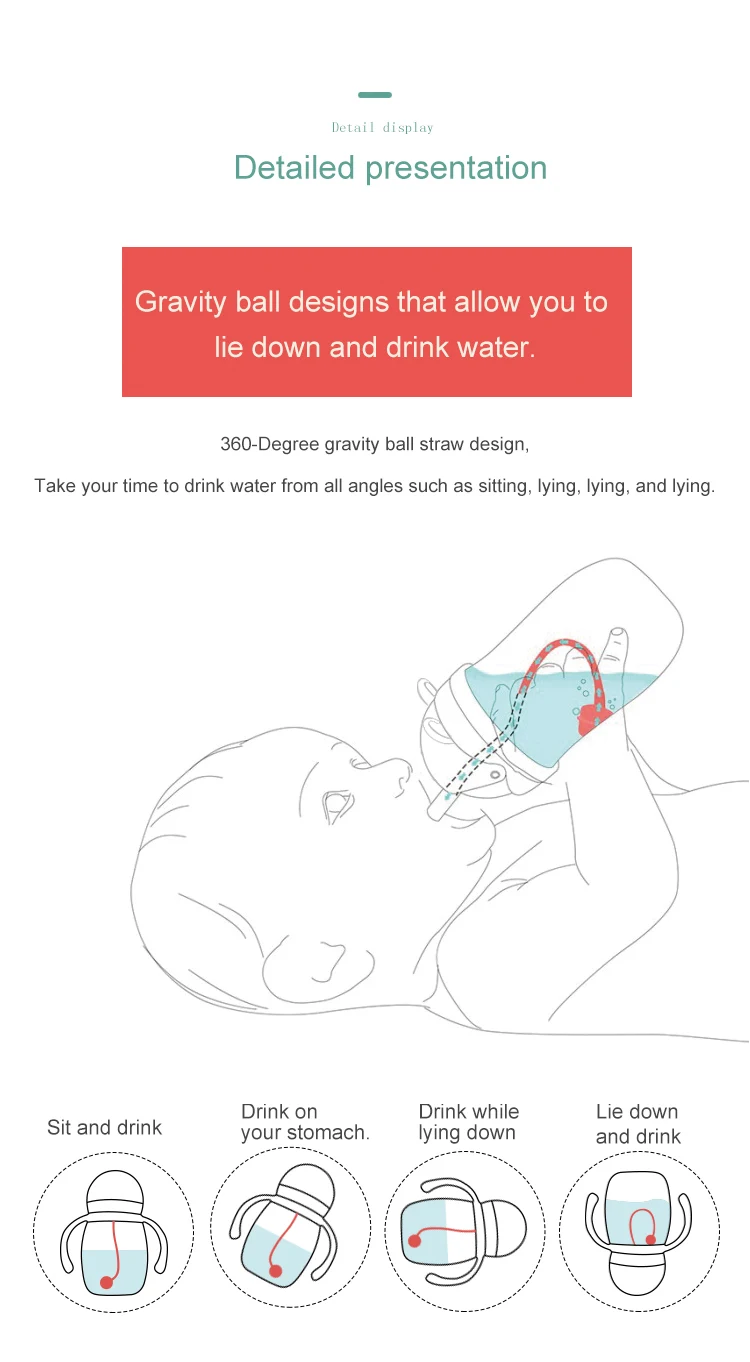 Detail display

Detailed presentation

Gravity ball designs that allow you to lie down and drink water.

360-Degree gravity ball straw design,

Take your time to drink water from all angles such as sitting, lying, lying, and lying.

Sit and drink

Drink on your stomach.

Drink while lying down

Lie down and drink