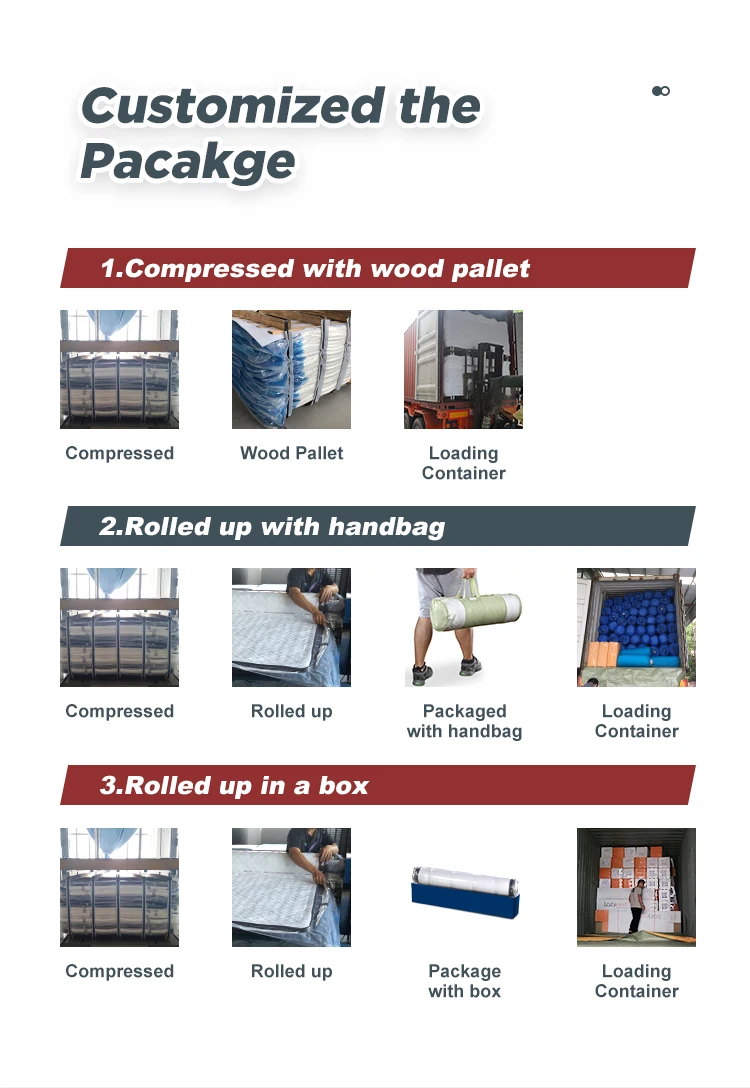 Customized the Pacakge

1.Compressed with wood pallet

Compressed

Wood Pallet

Loading Container

2.Rolled up with handbag

Compressed

Rolled up

Packaged with handbag

Loading Container

3.Rolled up in a box

Compressed

Rolled up

Package with box

Loading Container