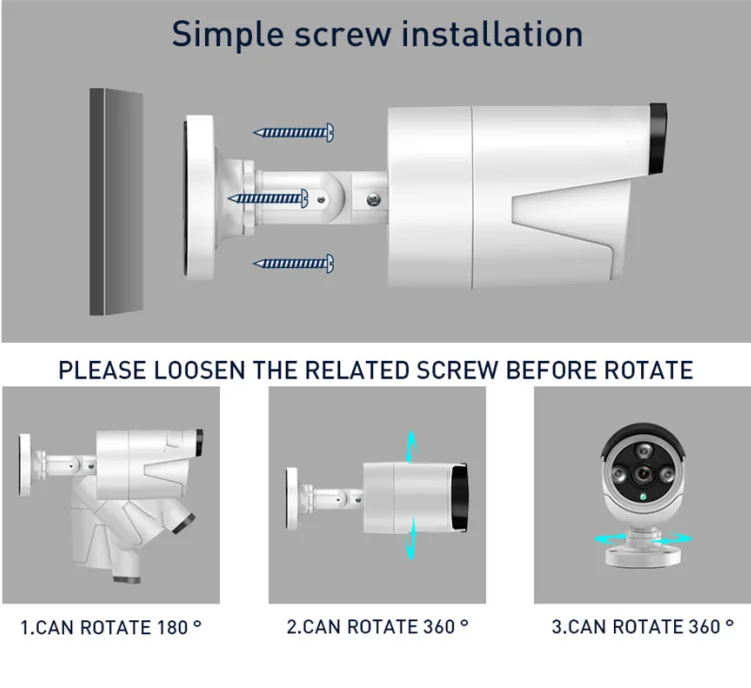 Simple screw installation

PLEASE LOOSEN THE RELATED SCREW BEFORE ROTATE

1.CAN ROTATE 180 °

2.CAN ROTATE 360 °

3.CAN ROTATE 360 °