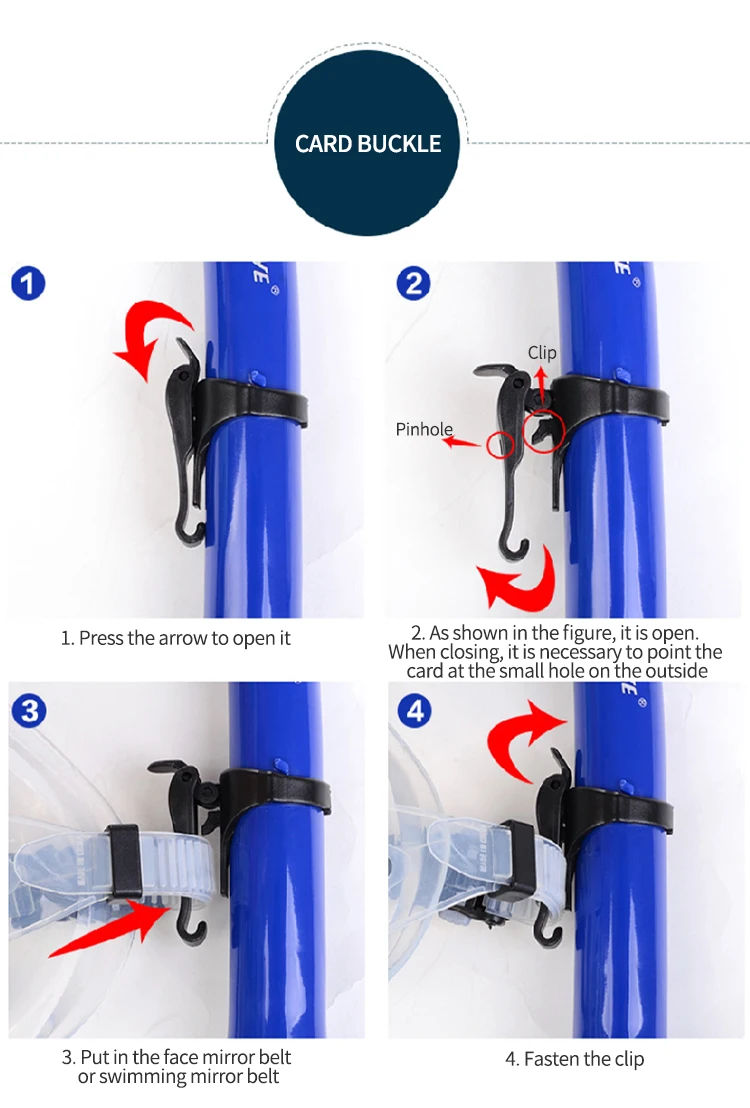 CARD BUCKLE

1

1. Press the arrow to open it

2

Clip

Pinhole

2. As shown in the figure, it is open. When closing, it is necessary to point the card at the small hole on the outside

3

3. Put in the face mirror belt or swimming mirror belt

4

4. Fasten the clip