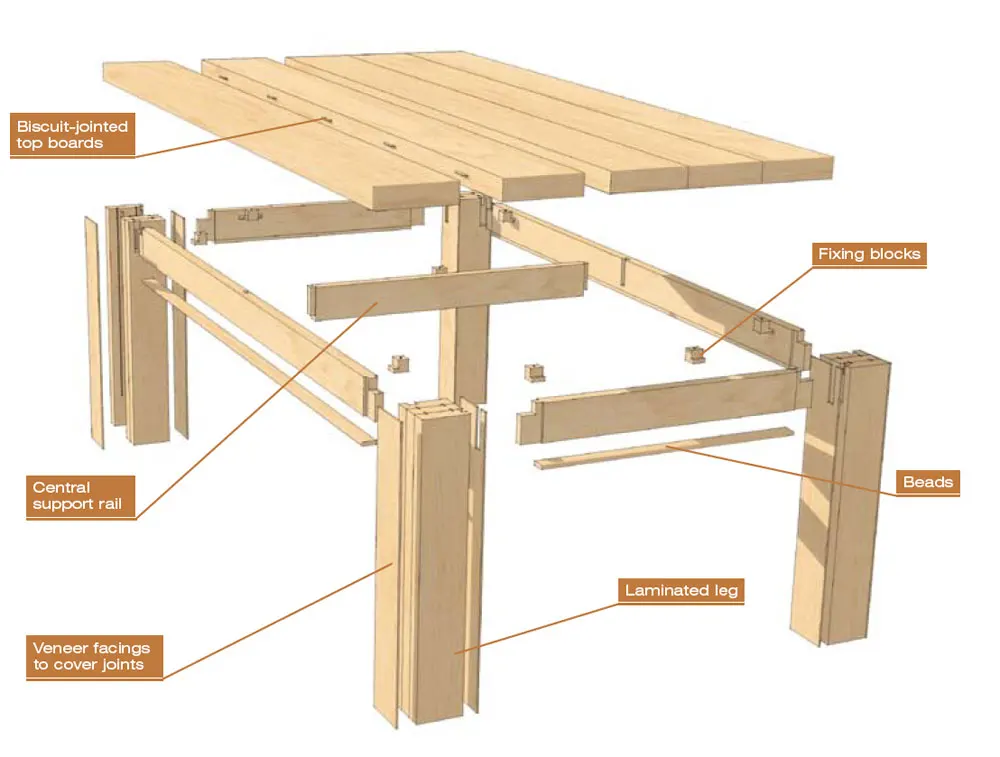 Biscuit-jointed top boards

Fixing blocks

Central support rail

Beads

Laminated leg

Veneer facings to cover joints