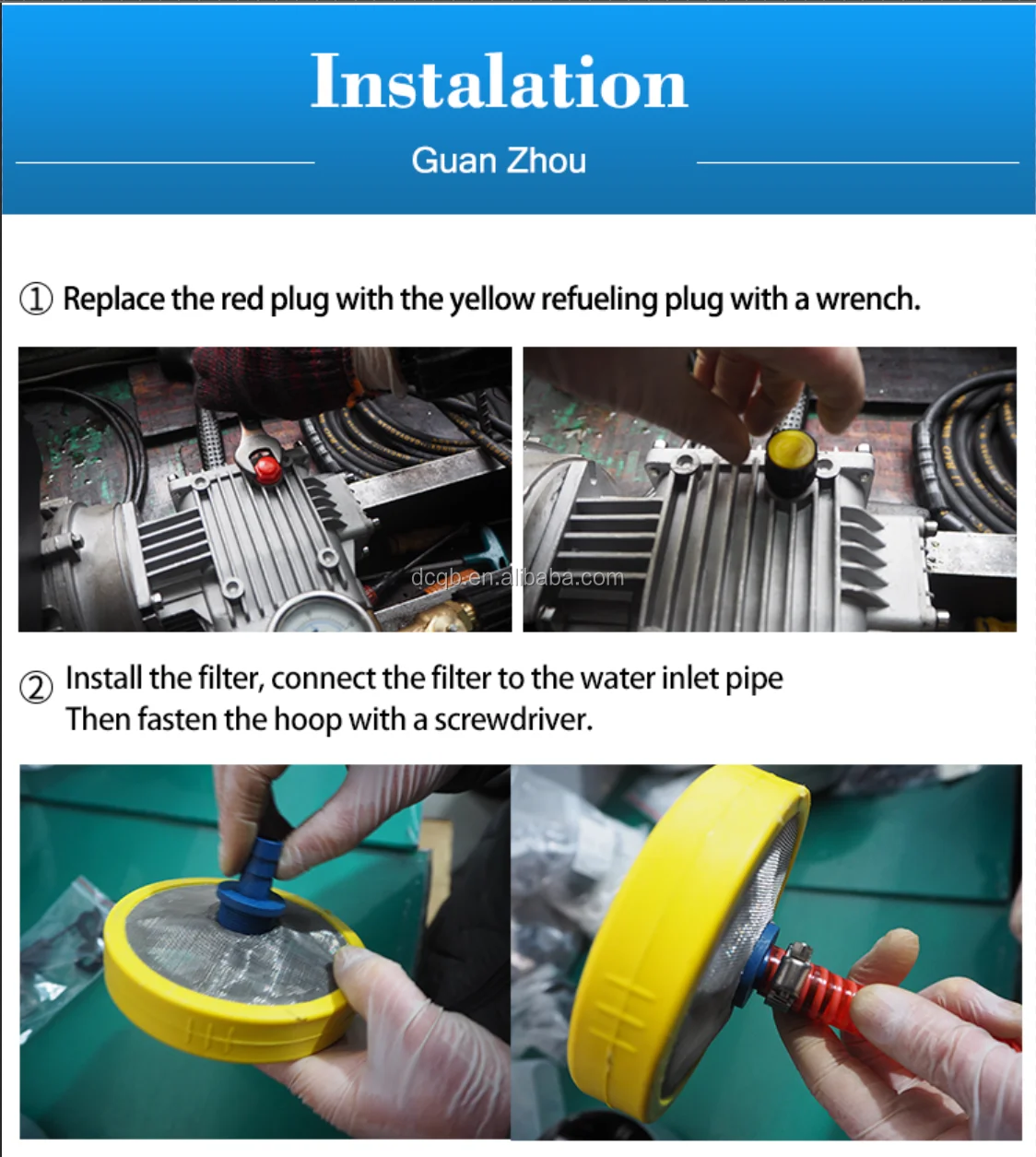 Instalation

Guan Zhou

① Replace the red plug with the yellow refueling plug with a wrench.

dcgb.en.alibaba.com

② Install the filter, connect the filter to the water inlet pipe
Then fasten the hoop with a screwdriver.