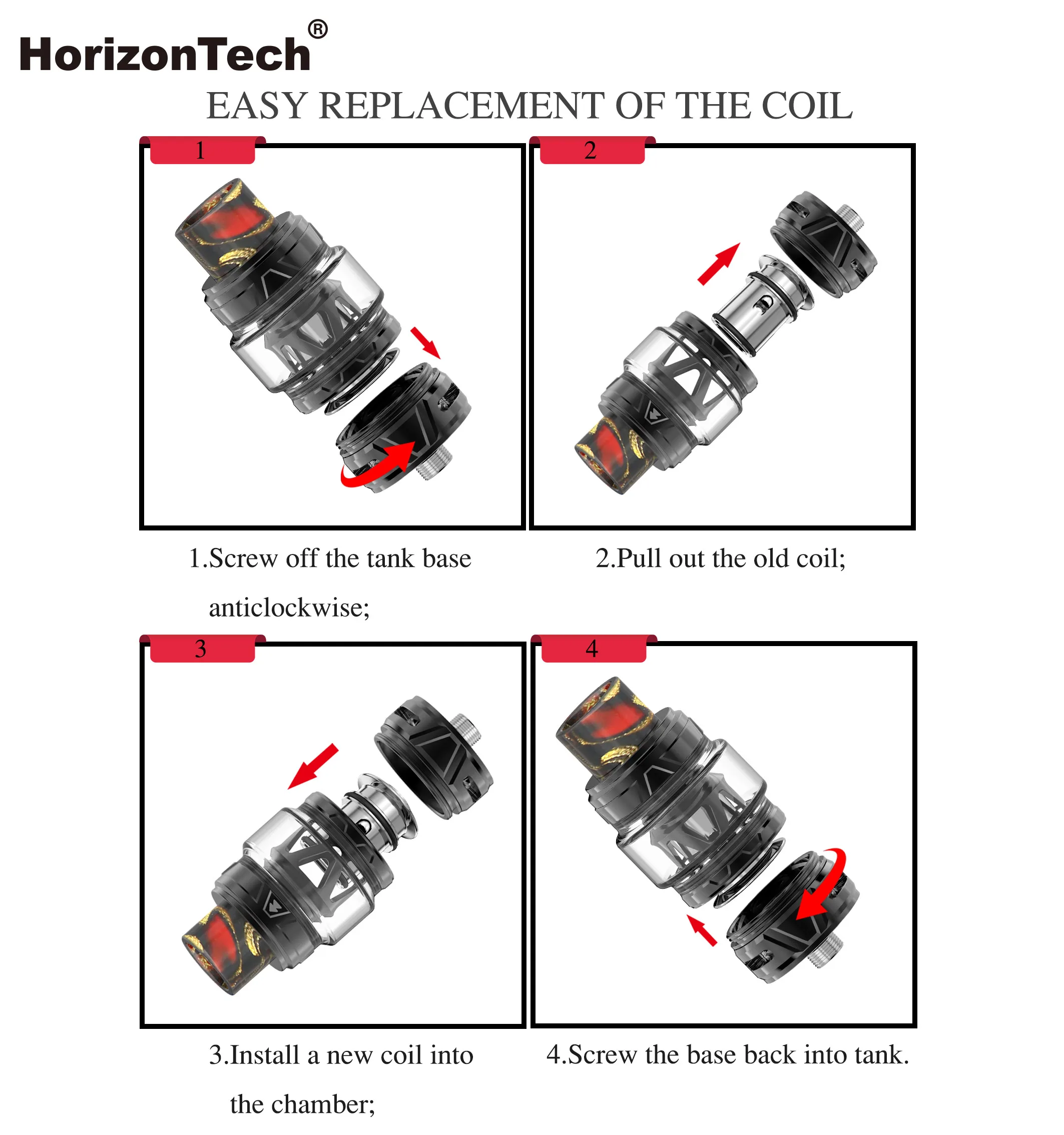 HorizonTech®

EASY REPLACEMENT OF THE COIL

1

2

1.Screw off the tank base anticlockwise;

2.Pull out the old coil;

3

4

3.Install a new coil into the chamber;

4.Screw the base back into tank.