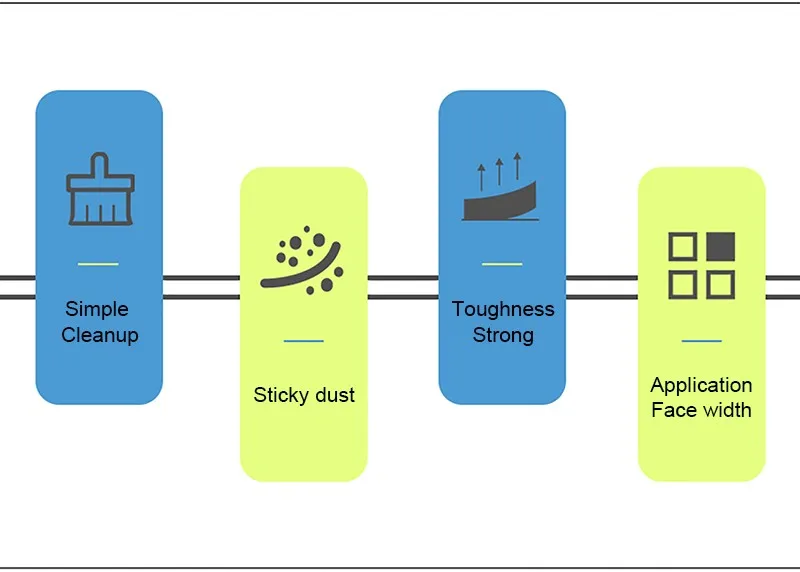 Simple Cleanup

Sticky dust

Toughness Strong

Application Face width