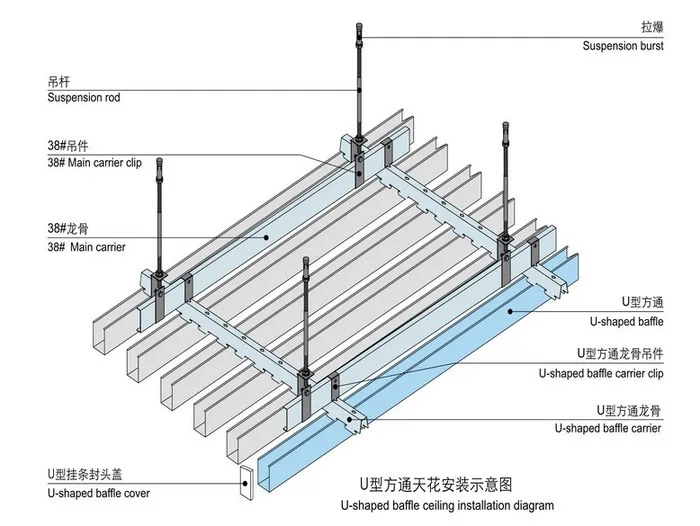 拉爆
Suspension burst

吊杆
Suspension rod

38#吊件
38# Main carrier clip

38#龙骨
38# Main carrier

U型方通
U-shaped baffle

U型方通龙骨吊件
U-shaped baffle carrier clip

U型方通龙骨
U-shaped baffle carrier

U型挂条封头盖
U-shaped baffle cover

U型方通天花安装示意图
U-shaped baffle ceiling installation diagram