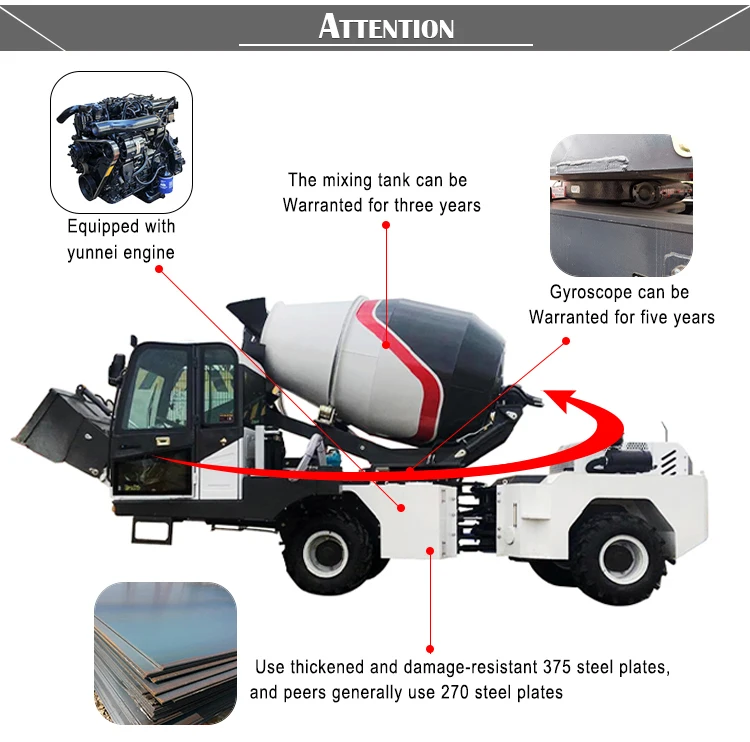 ATTENTION

Equipped with yunnei engine

The mixing tank can be Warranted for three years

Gyroscope can be Warranted for five years

Use thickened and damage-resistant 375 steel plates, and peers generally use 270 steel plates