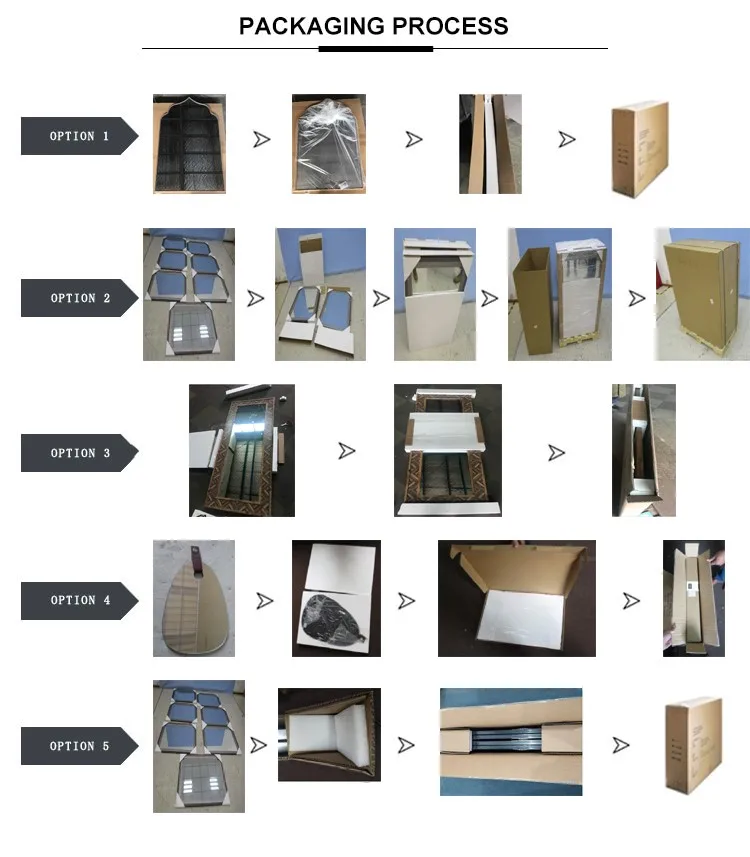 PACKAGING PROCESS

OPTION 1

OPTION 2

OPTION 3

OPTION 4

OPTION 5