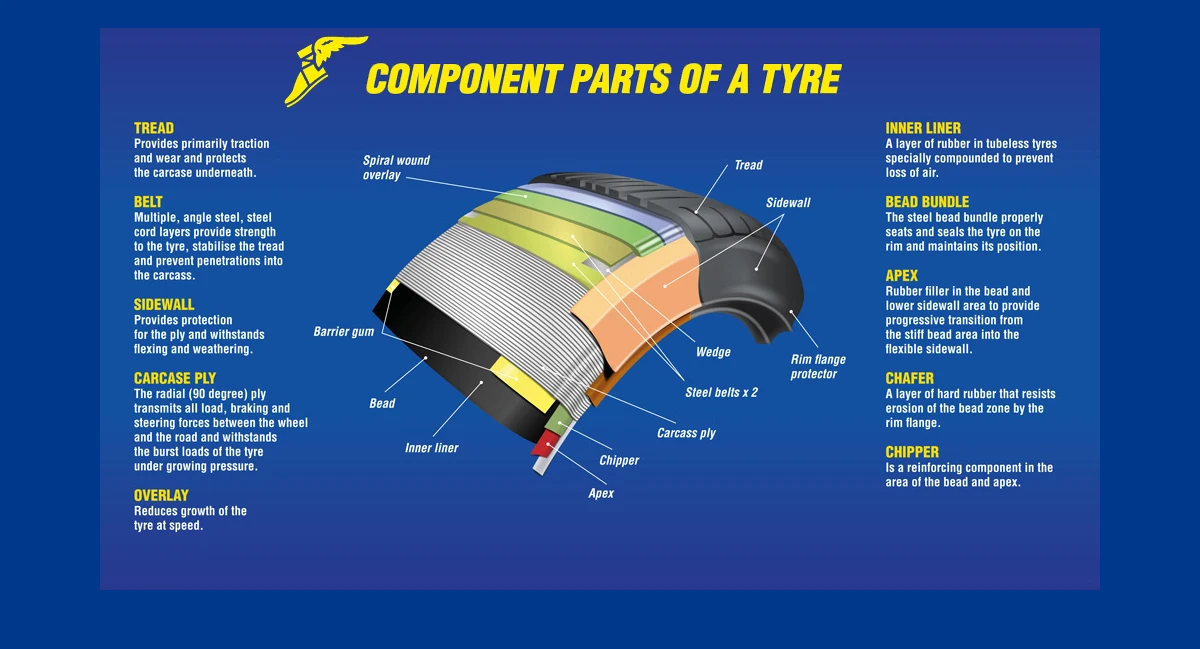 COMPONENT PARTS OF A TYRE

TREAD
Provides primarily traction and wear and protects the carcase underneath.

BELT
Multiple, angle steel, steel cord layers provide strength to the tyre, stabilise the tread and prevent penetrations into the carcass.

SIDEWALL
Provides protection for the ply and withstands flexing and weathering.

CARCASE PLY
The radial (90 degree) ply transmits all load, braking and steering forces between the wheel and the road and withstands the burst loads of the tyre under growing pressure.

OVERLAY
Reduces growth of the tyre at speed.

Spiral wound overlay
Tread
Sidewall
Barrier gum
Wedge
Rim flange protector
Steel belts x 2
Bead
Carcass ply
Inner liner
Chipper
Apex

INNER LINER
A layer of rubber in tubeless tyres specially compounded to prevent loss of air.

BEAD BUNDLE
The steel bead bundle properly seats and seals the tyre on the rim and maintains its position.

APEX
Rubber filler in the bead and lower sidewall area to provide progressive transition from the stiff bead area into the flexible sidewall.

CHAFER
A layer of hard rubber that resists erosion of the bead zone by the rim flange.

CHIPPER
Is a reinforcing component in the area of the bead and apex.