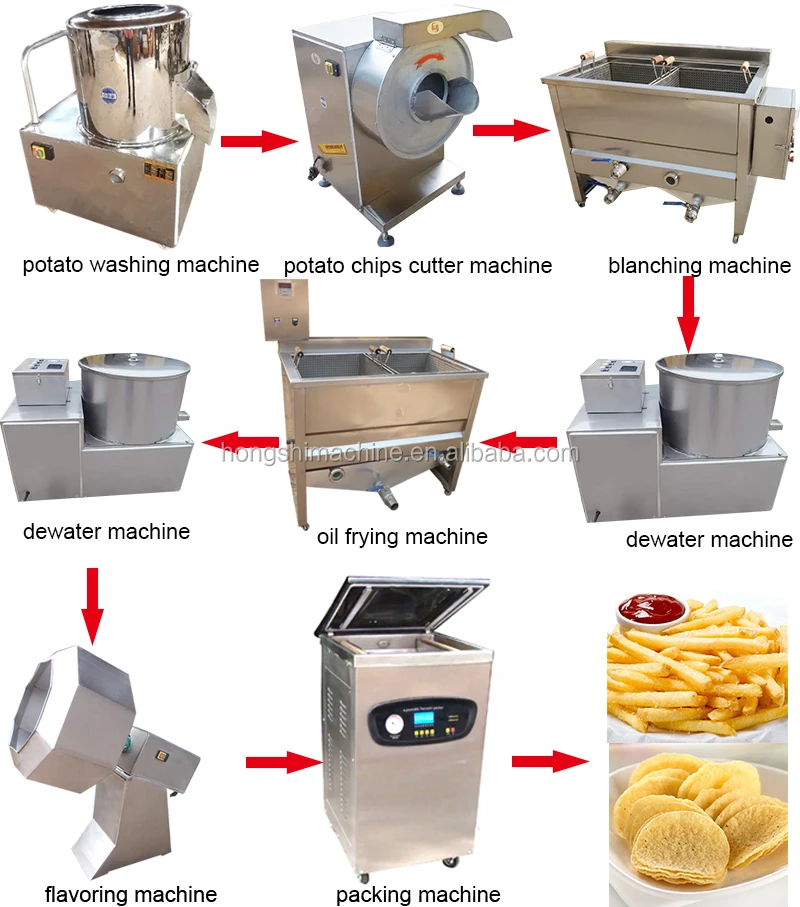 potato washing machine

potato chips cutter machine

blanching machine

dewater machine

oil frying machine

dewater machine

hongshimachine.en.alibaba.com

flavoring machine

packing machine