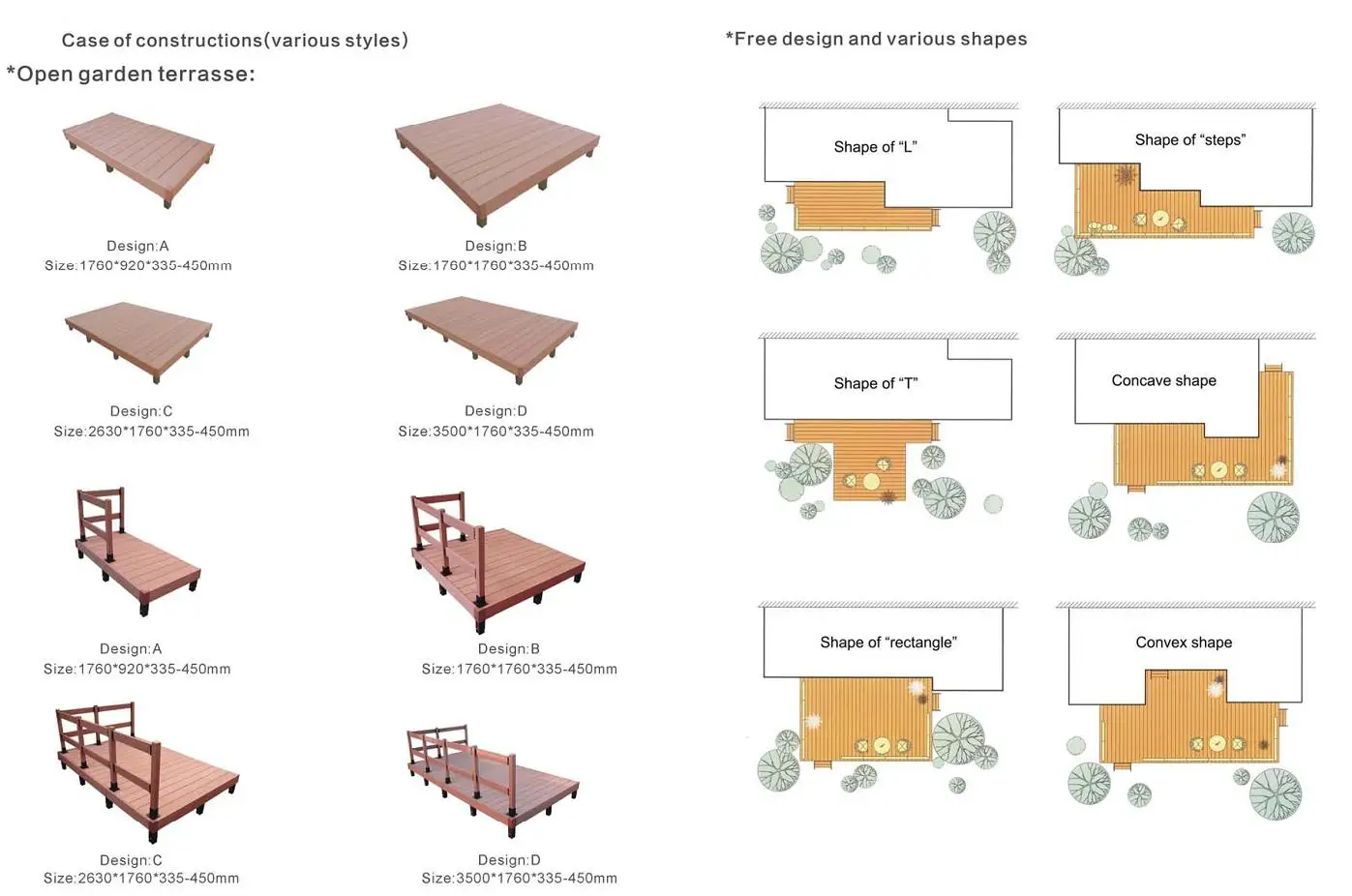 Case of constructions(various styles)

*Open garden terrasse:

Design:A
Size:1760*920*335-450mm

Design:B
Size:1760*1760*335-450mm

Design:C
Size:2630*1760*335-450mm

Design:D
Size:3500*1760*335-450mm

Design:A
Size:1760*920*335-450mm

Design:B
Size:1760*1760*335-450mm

Design:C
Size:2630*1760*335-450mm

Design:D
Size:3500*1760*335-450mm

*Free design and various shapes

Shape of "L"

Shape of "steps"

Shape of "T"

Concave shape

Shape of "rectangle"

Convex shape