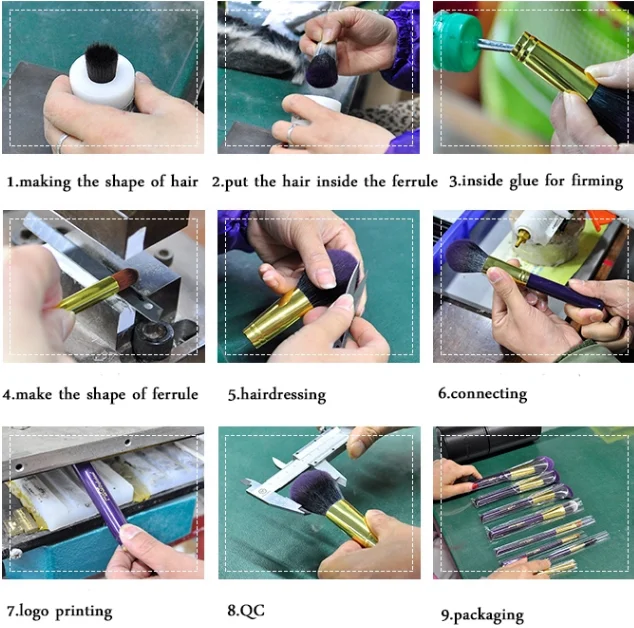 1.making the shape of hair

2.put the hair inside the ferrule

3.inside glue for firming

4.make the shape of ferrule

5.hairdressing

6.connecting

7.logo printing

8.QC

9.packaging