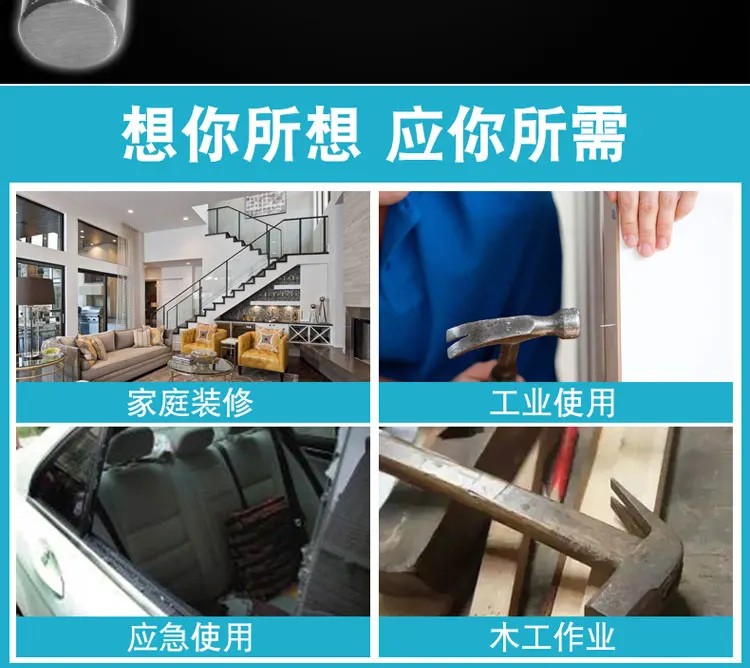 想你所想 应你所需

家庭装修

工业使用

应急使用

木工作业