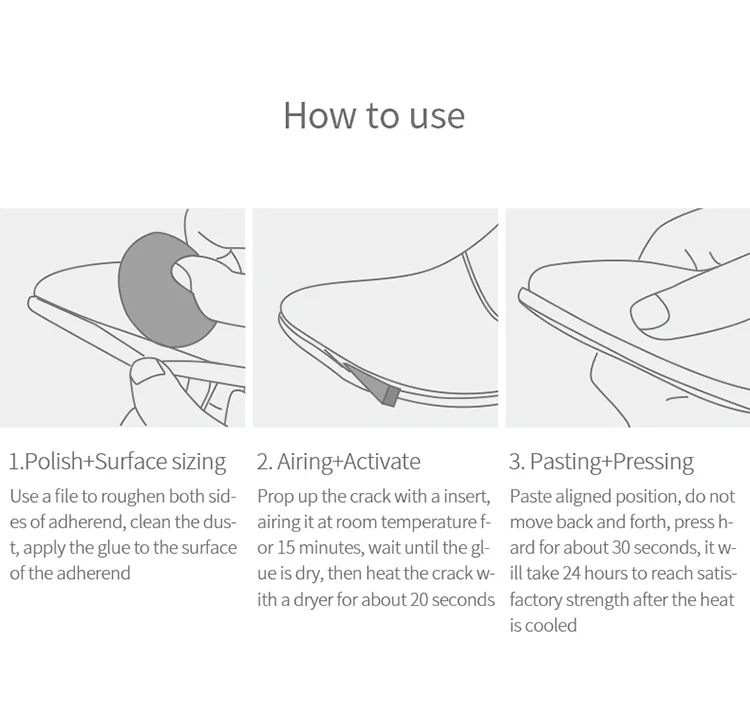 How to use

1.Polish+Surface sizing

Use a file to roughen both sides of adherend, clean the dust, apply the glue to the surface of the adherend

2. Airing+Activate

Prop up the crack with a insert, airing it at room temperature for 15 minutes, wait until the glue is dry, then heat the crack with a dryer for about 20 seconds

3. Pasting+Pressing

Paste aligned position, do not move back and forth, press hard for about 30 seconds, it will take 24 hours to reach satisfactory strength after the heat is cooled