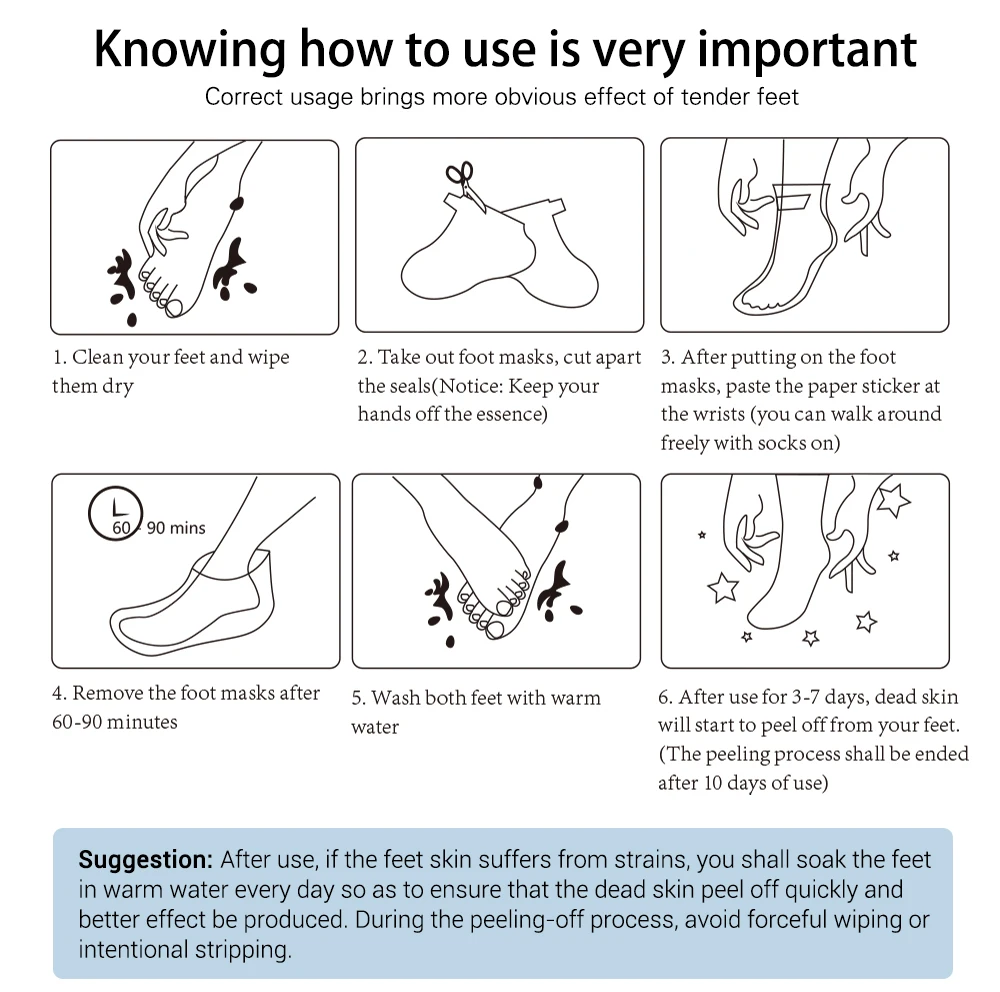 Knowing how to use is very important

Correct usage brings more obvious effect of tender feet

1. Clean your feet and wipe them dry

2. Take out foot masks, cut apart the seals(Notice: Keep your hands off the essence)

3. After putting on the foot masks, paste the paper sticker at the wrists (you can walk around freely with socks on)

60 90 mins

4. Remove the foot masks after 60-90 minutes

5. Wash both feet with warm water

6. After use for 3-7 days, dead skin will start to peel off from your feet. (The peeling process shall be ended after 10 days of use)

Suggestion: After use, if the feet skin suffers from strains, you shall soak the feet in warm water every day so as to ensure that the dead skin peel off quickly and better effect be produced. During the peeling-off process, avoid forceful wiping or intentional stripping.