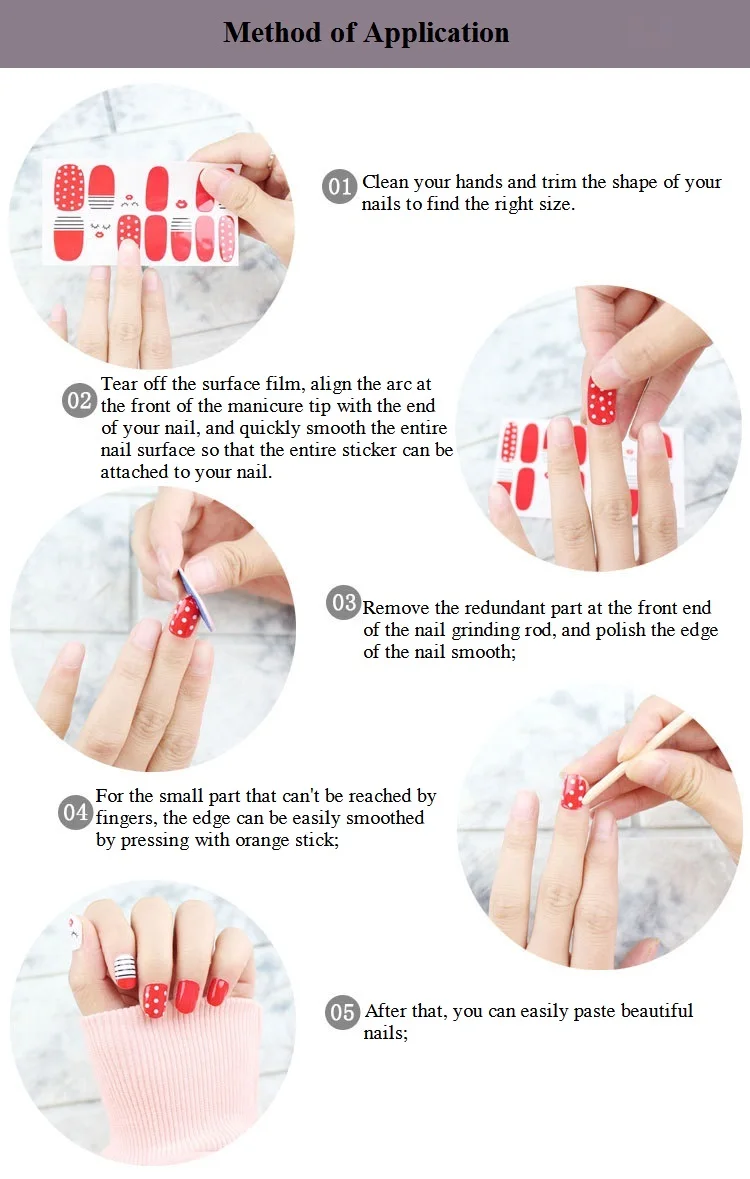 Method of Application

01 Clean your hands and trim the shape of your nails to find the right size.

02 Tear off the surface film, align the arc at the front of the manicure tip with the end of your nail, and quickly smooth the entire nail surface so that the entire sticker can be attached to your nail.

03 Remove the redundant part at the front end of the nail grinding rod, and polish the edge of the nail smooth;

04 For the small part that can't be reached by fingers, the edge can be easily smoothed by pressing with orange stick;

05 After that, you can easily paste beautiful nails;