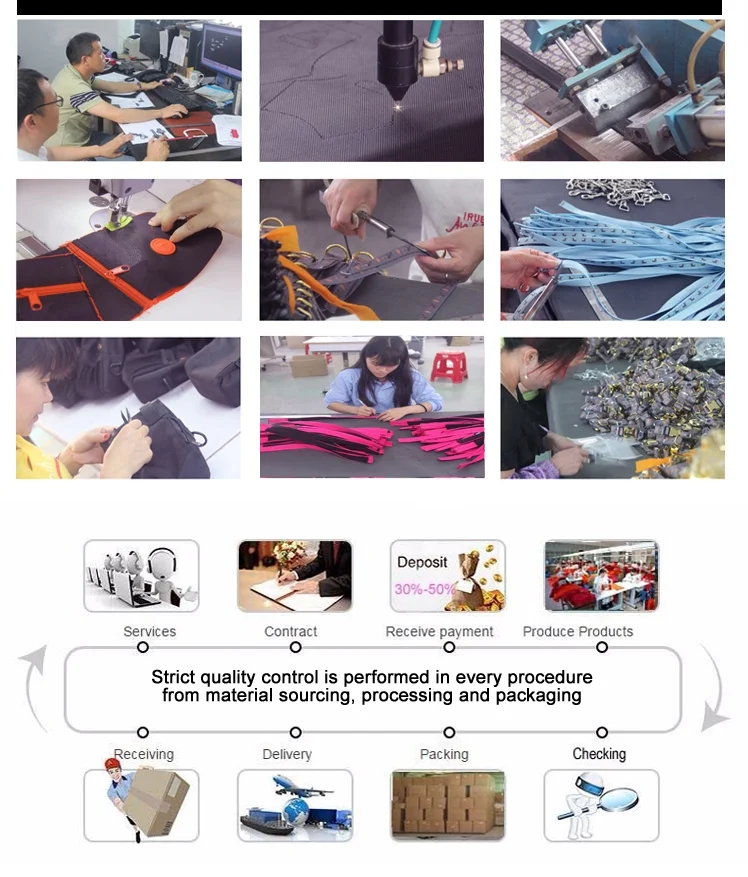 Deposit
30%-50%

Services
Contract
Receive payment
Produce Products

Strict quality control is performed in every procedure from material sourcing, processing and packaging

Receiving
Delivery
Packing
Checking