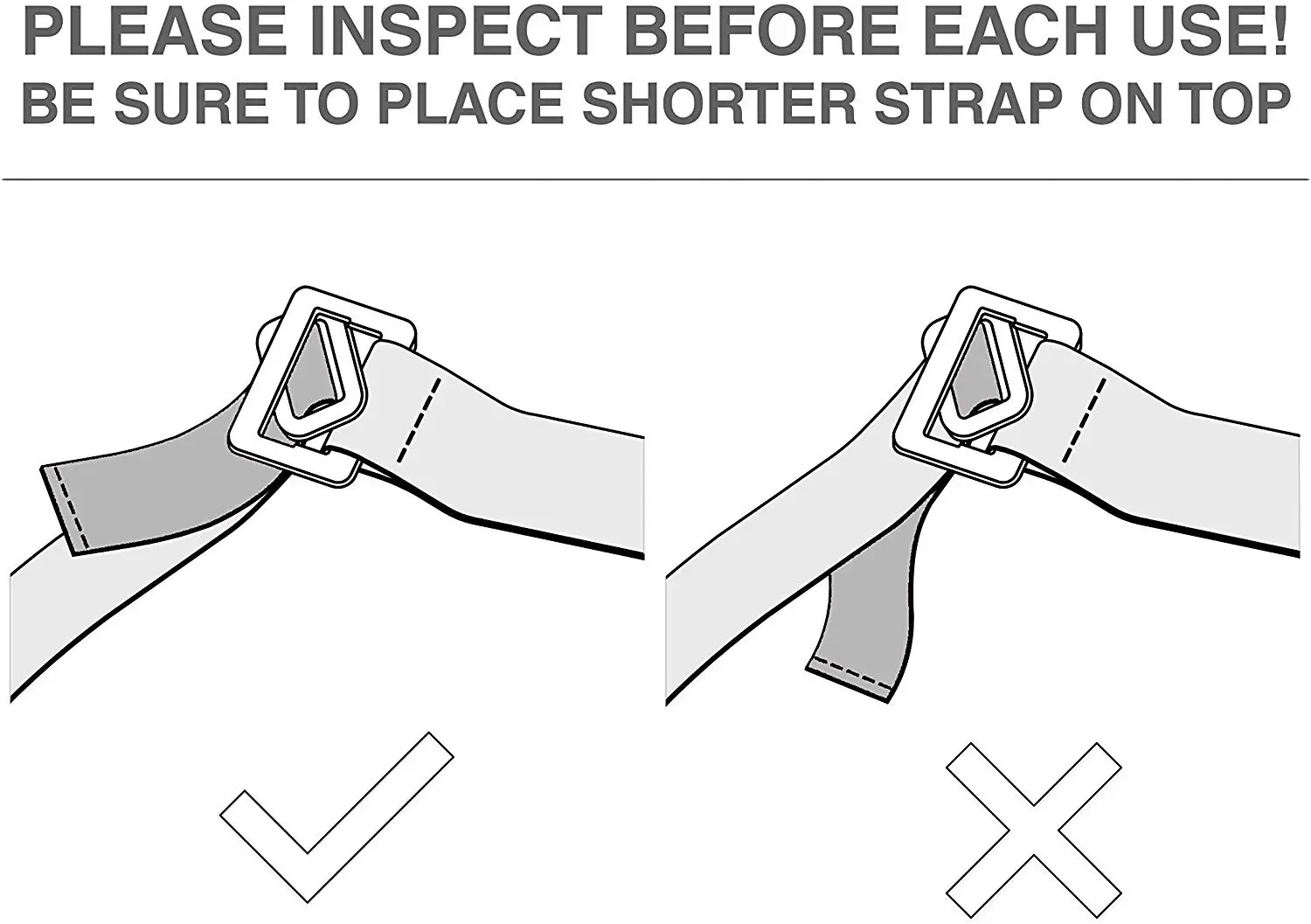 PLEASE INSPECT BEFORE EACH USE!
BE SURE TO PLACE SHORTER STRAP ON TOP