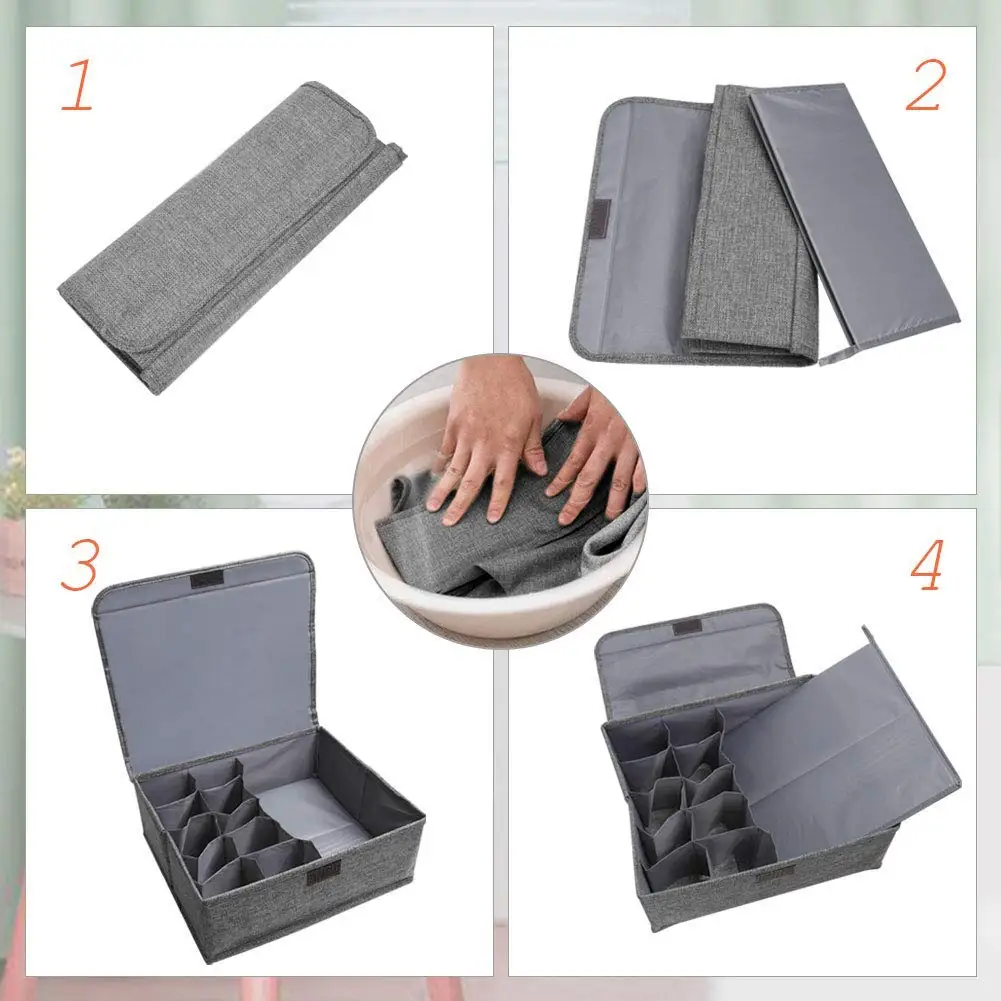 1

2

3

4