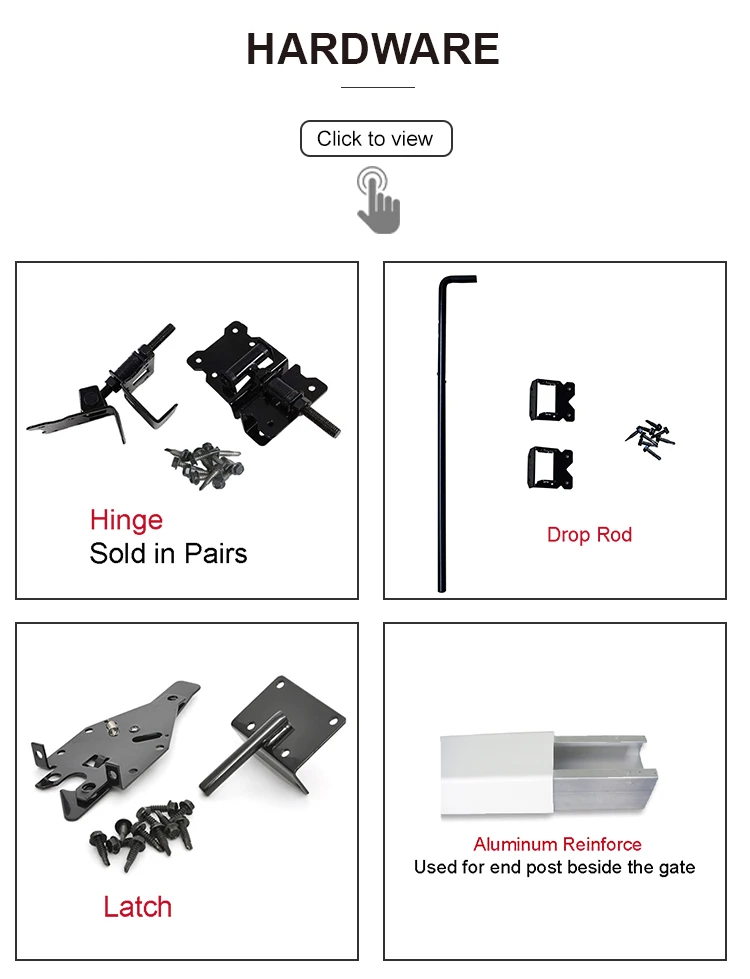 HARDWARE

Click to view

Hinge
Sold in Pairs

Drop Rod

Latch

Aluminum Reinforce
Used for end post beside the gate